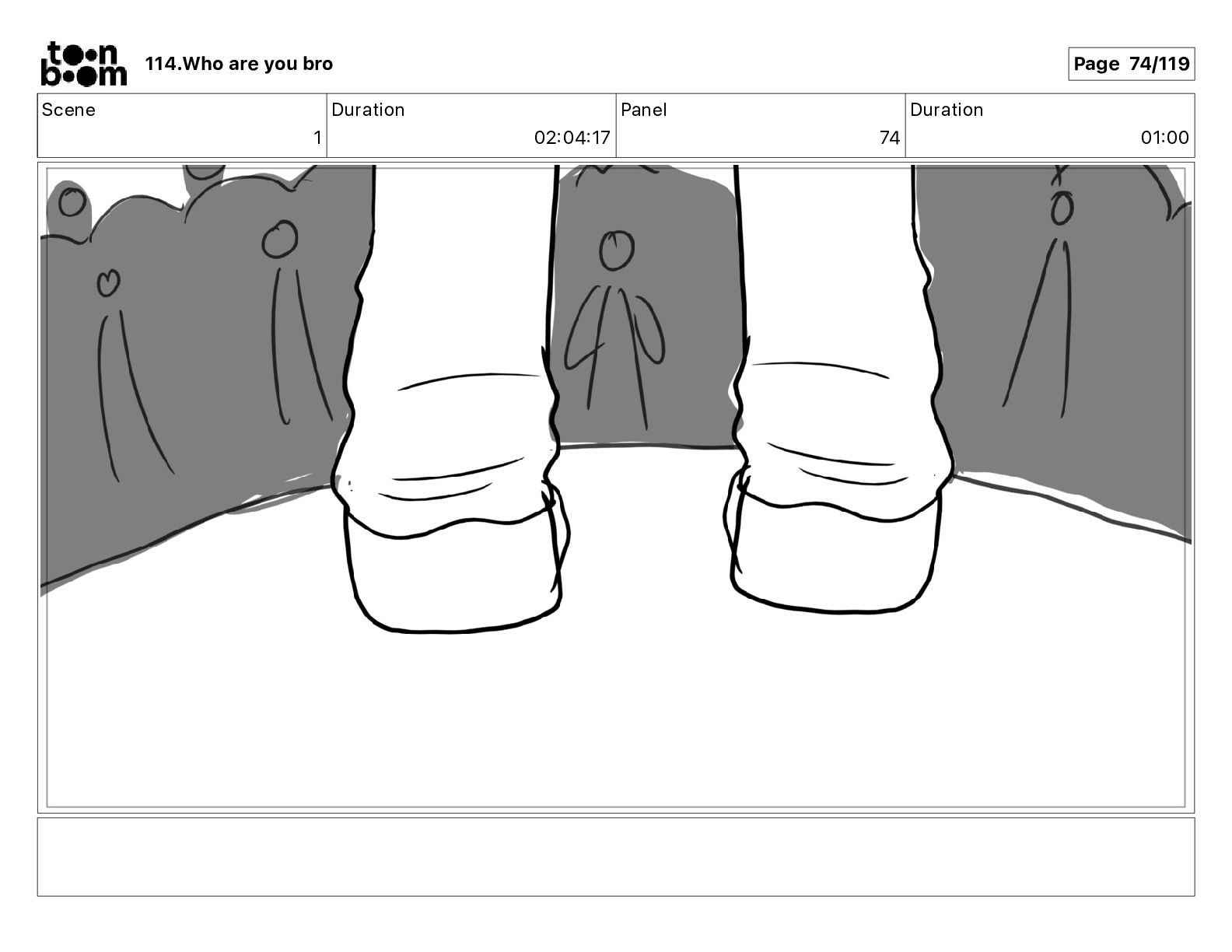 toon boom 114.Who are you bro

Page 74/119

| Scene | Duration | Panel | Duration |
|---|---|---|---|
| 1 | 02:04:17 | 74 | 01:00 |