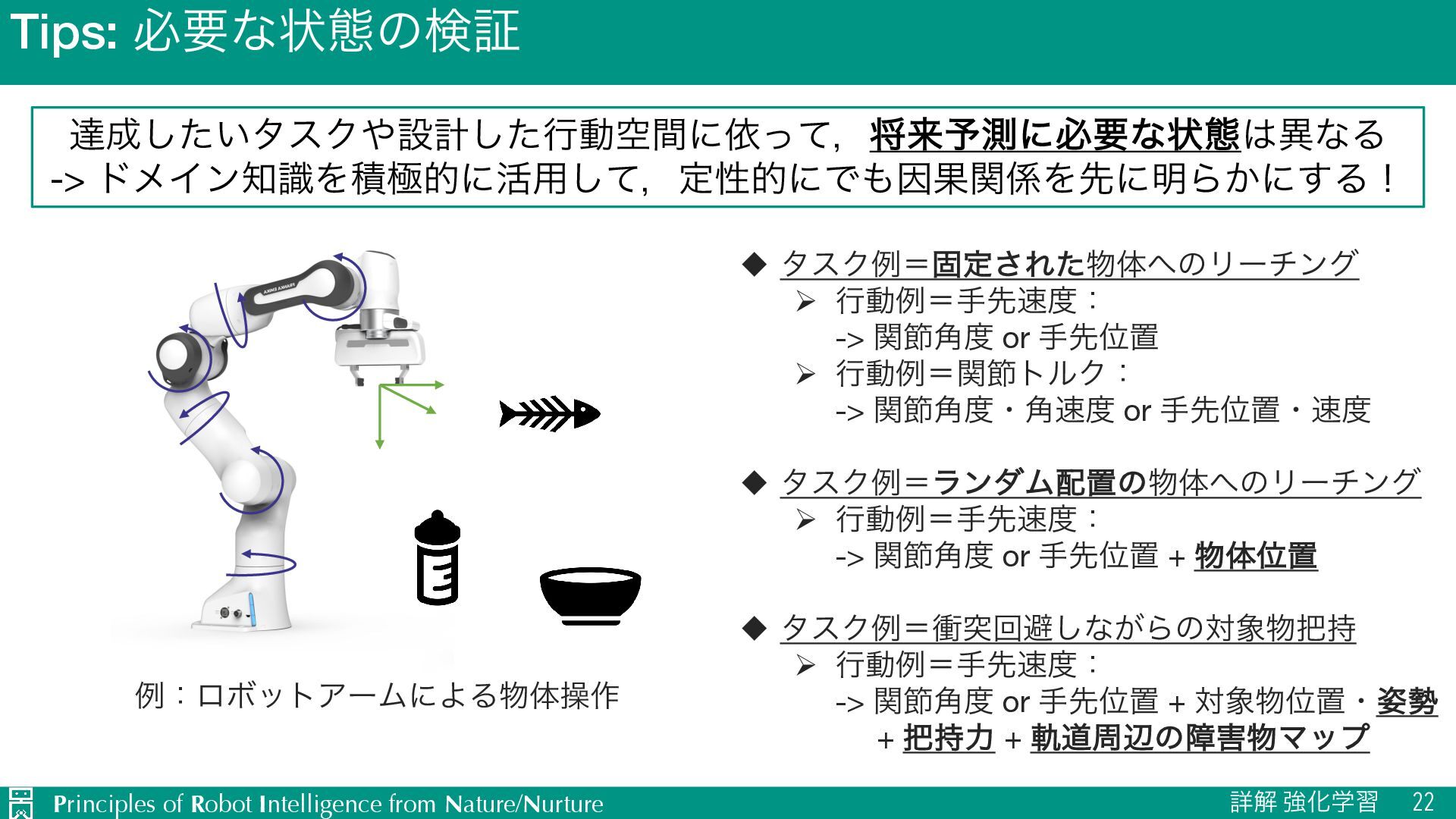 Tips: 必要な状態の検証

達成したいタスクや設計した行動空間に依って，将来予測に必要な状態は異なる
-> ドメイン知識を積極的に活用して，定性的にでも因果関係を先に明らかにする！

FRANKA EMIKA

例：ロボットアームによる物体操作

◆ タスク例＝固定された物体へのリーチング
➢ 行動例＝手先速度：
-> 関節角度 or 手先位置
➢ 行動例＝関節トルク：
-> 関節角度・角速度 or 手先位置・速度

◆ タスク例＝ランダム配置の物体へのリーチング
➢ 行動例＝手先速度：
-> 関節角度 or 手先位置 + 物体位置

◆ タスク例＝衝突回避しながらの対象物把持
➢ 行動例＝手先速度：
-> 関節角度 or 手先位置 + 対象物位置・姿勢
+ 把持力 + 軌道周辺の障害物マップ

Principles of Robot Intelligence from Nature/Nurture

詳解 強化学習 22