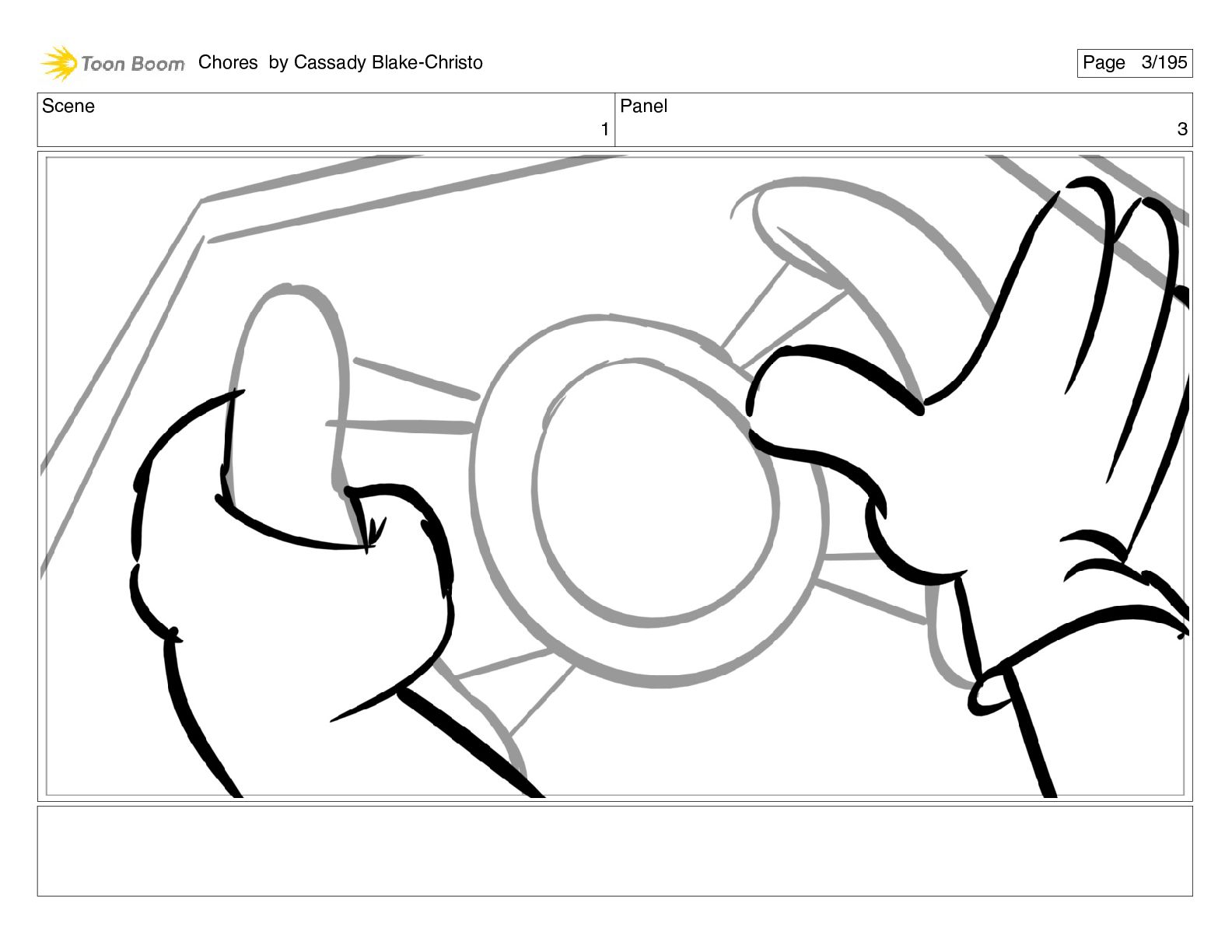 Toon Boom Chores by Cassady Blake-Christo

Page 3/195

| Scene | Panel |
|---|---|
| 1 | 3 |