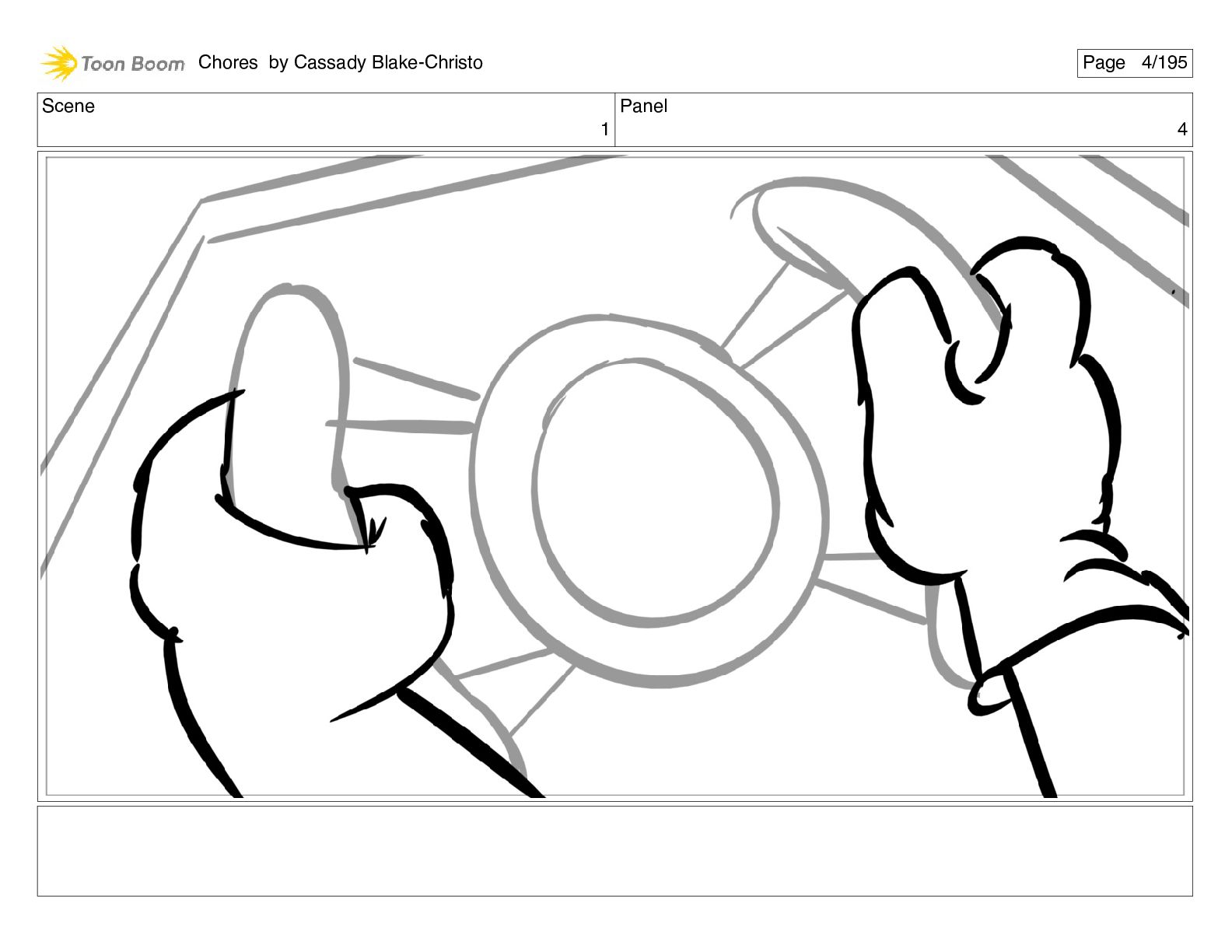 Toon Boom Chores by Cassady Blake-Christo

Page 4/195

| Scene | Panel |
|---|---|
| 1 | 4 |