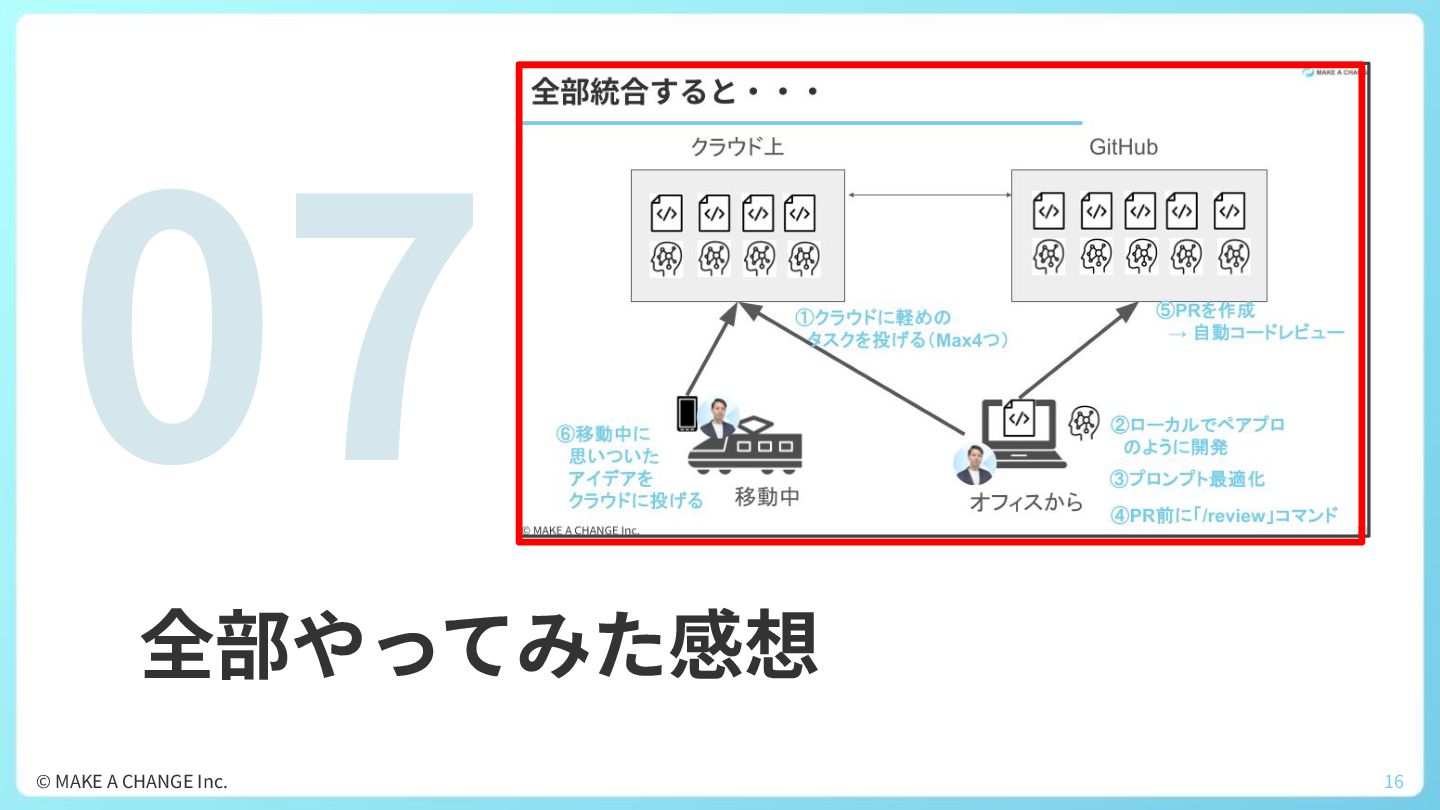 07

全部統合すると・・・

MAKE A CHANGE

クラウド上

GitHub

①クラウドに軽めのタスクを投げる（Max4つ）

⑤PRを作成
→ 自動コードレビュー

⑥移動中に思いついたアイデアをクラウドに投げる

移動中

オフィスから

②ローカルでペアプロのように開発

③プロンプト最適化

④PR前に「/review」コマンド

© MAKE A CHANGE Inc.

全部やってみた感想

© MAKE A CHANGE Inc.

16