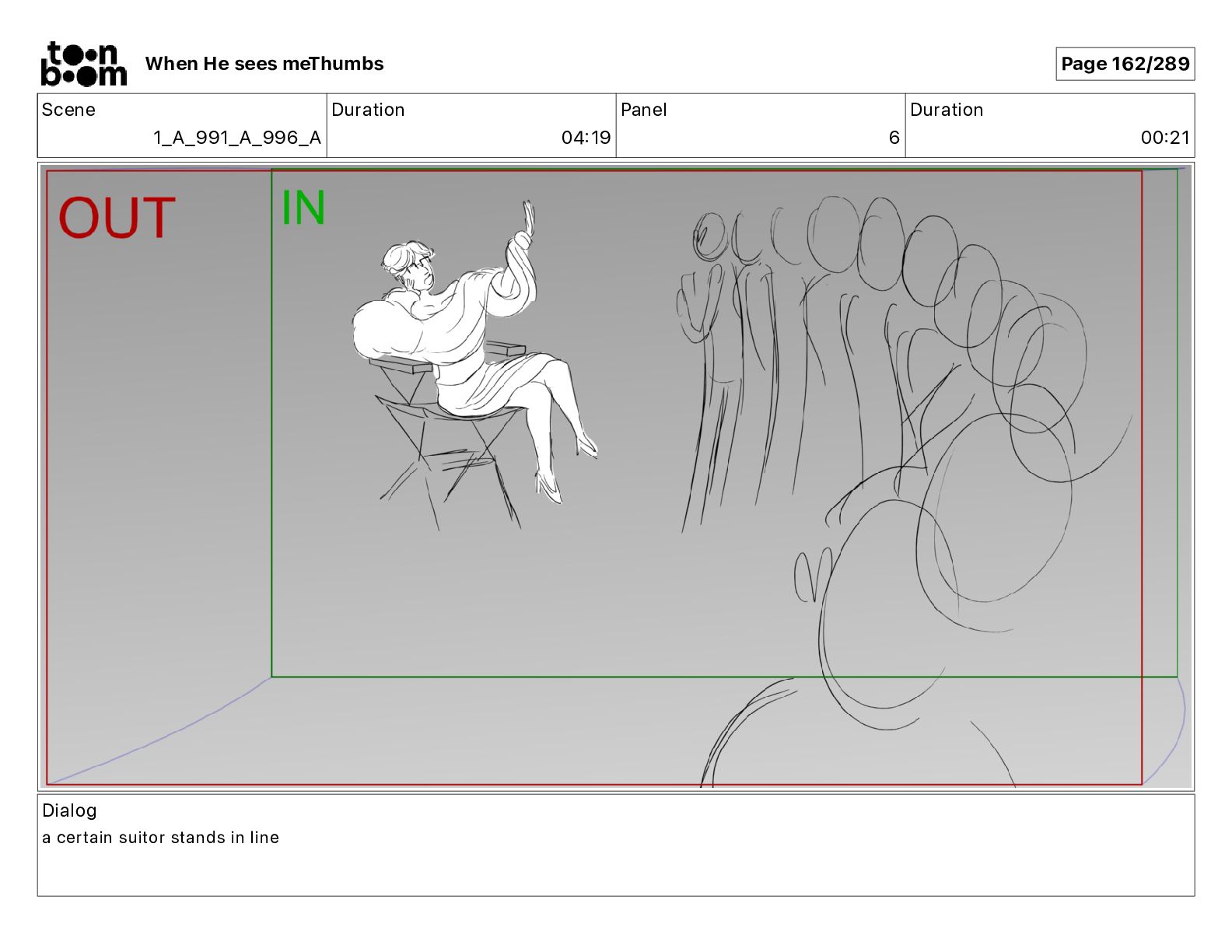 toon boom When He sees meThumbs

Page 162/289

| Scene | Duration | Panel | Duration |
|---|---|---|---|
| 1_A_991_A_996_A | 04:19 | 6 | 00:21 |

OUT

IN

Dialog
a certain suitor stands in line