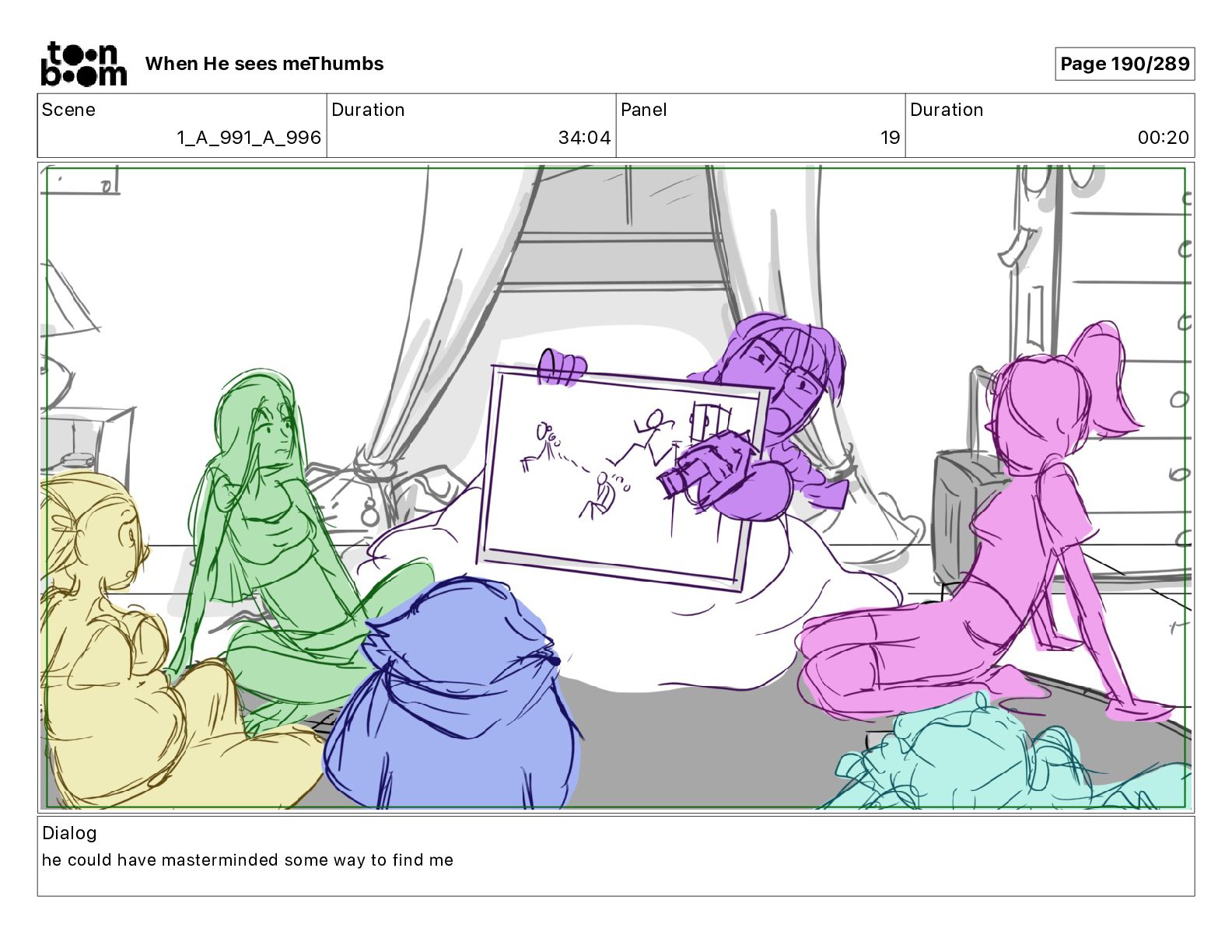 toon boom When He sees meThumbs

Page 190/289

| Scene | Duration | Panel | Duration |
|---|---|---|---|
| 1_A_991_A_996 | 34:04 | 19 | 00:20 |

Dialog
he could have masterminded some way to find me