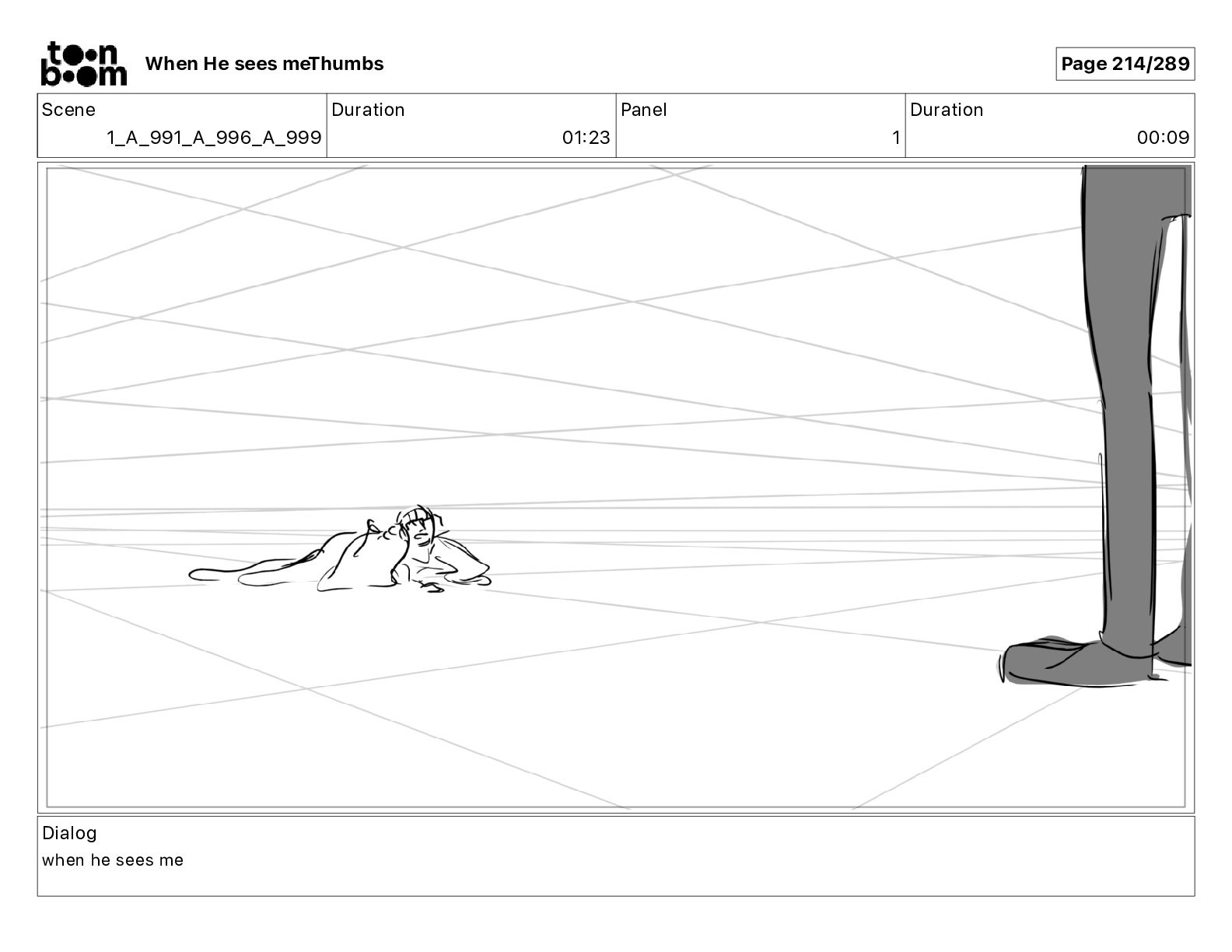 toon boom When He sees meThumbs

Page 214/289

| Scene | Duration | Panel | Duration |
|---|---|---|---|
| 1_A_991_A_996_A_999 | 01:23 | 1 | 00:09 |

Dialog
when he sees me