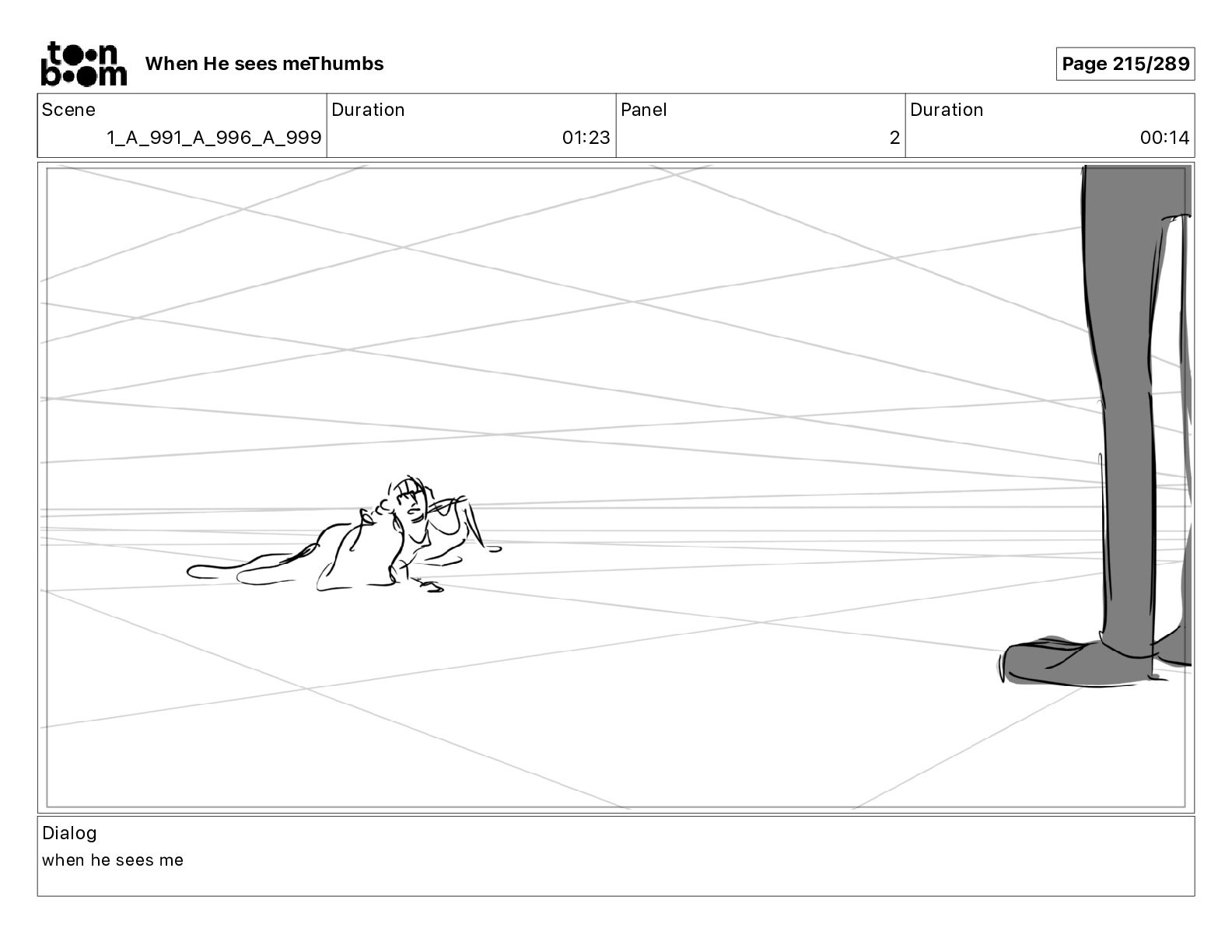 toon boom When He sees meThumbs

Page 215/289

| Scene | Duration | Panel | Duration |
|---|---|---|---|
| 1_A_991_A_996_A_999 | 01:23 | 2 | 00:14 |

Dialog
when he sees me