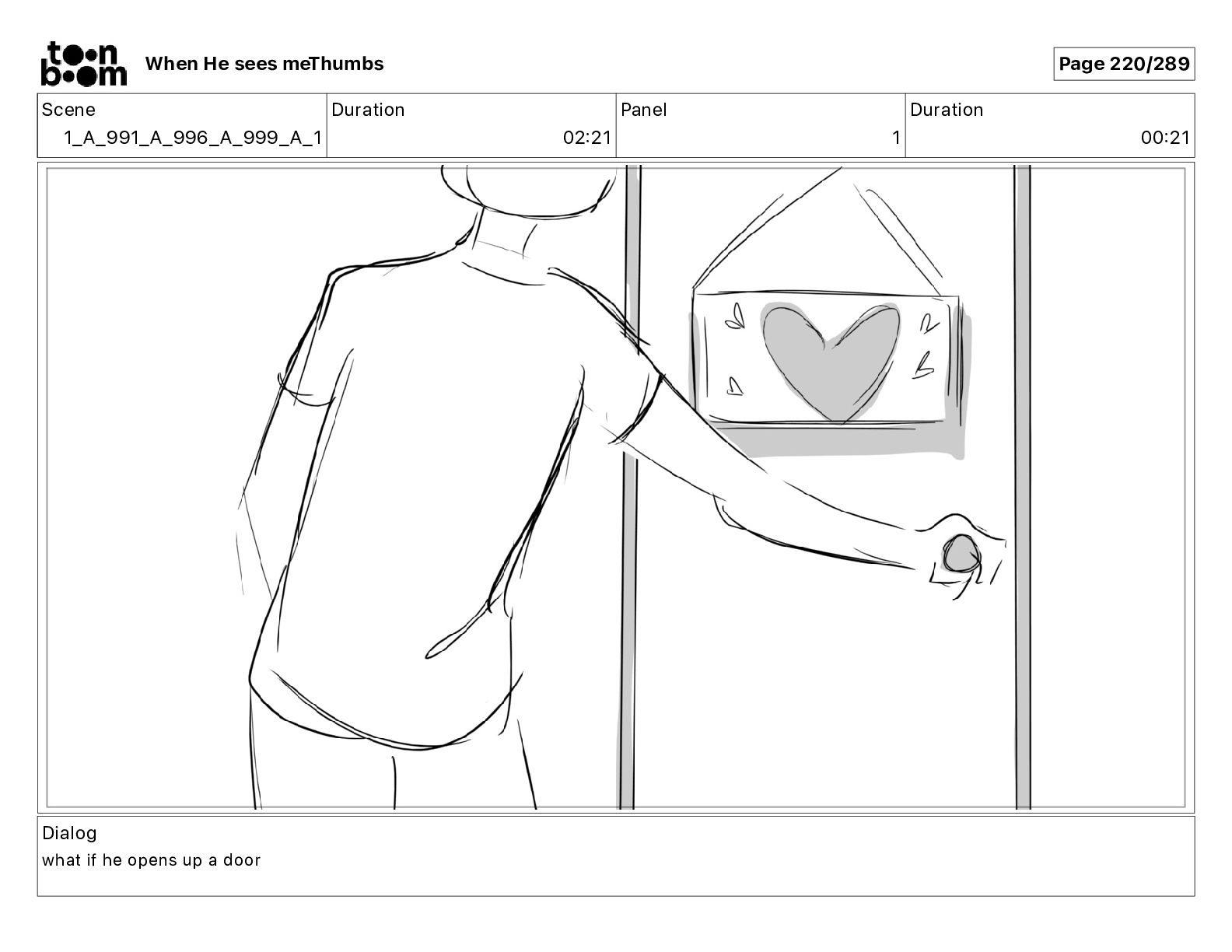 toon boom When He sees meThumbs

Page 220/289

| Scene | Duration | Panel | Duration |
|---|---|---|---|
| 1_A_991_A_996_A_999_A_1 | 02:21 | 1 | 00:21 |

Dialog
what if he opens up a door