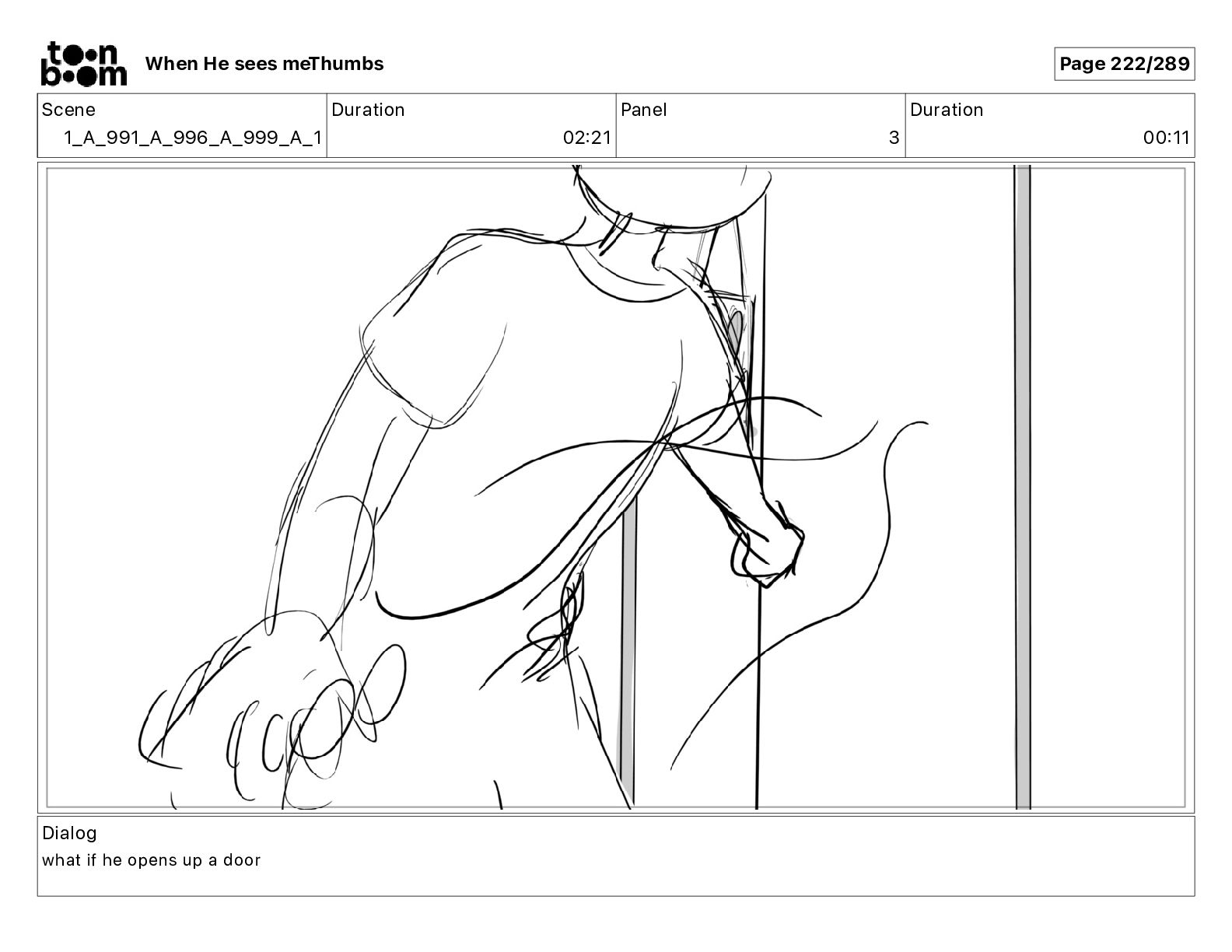 toon boom When He sees meThumbs

Page 222/289

| Scene | Duration | Panel | Duration |
|---|---|---|---|
| 1_A_991_A_996_A_999_A_1 | 02:21 | 3 | 00:11 |

Dialog
what if he opens up a door