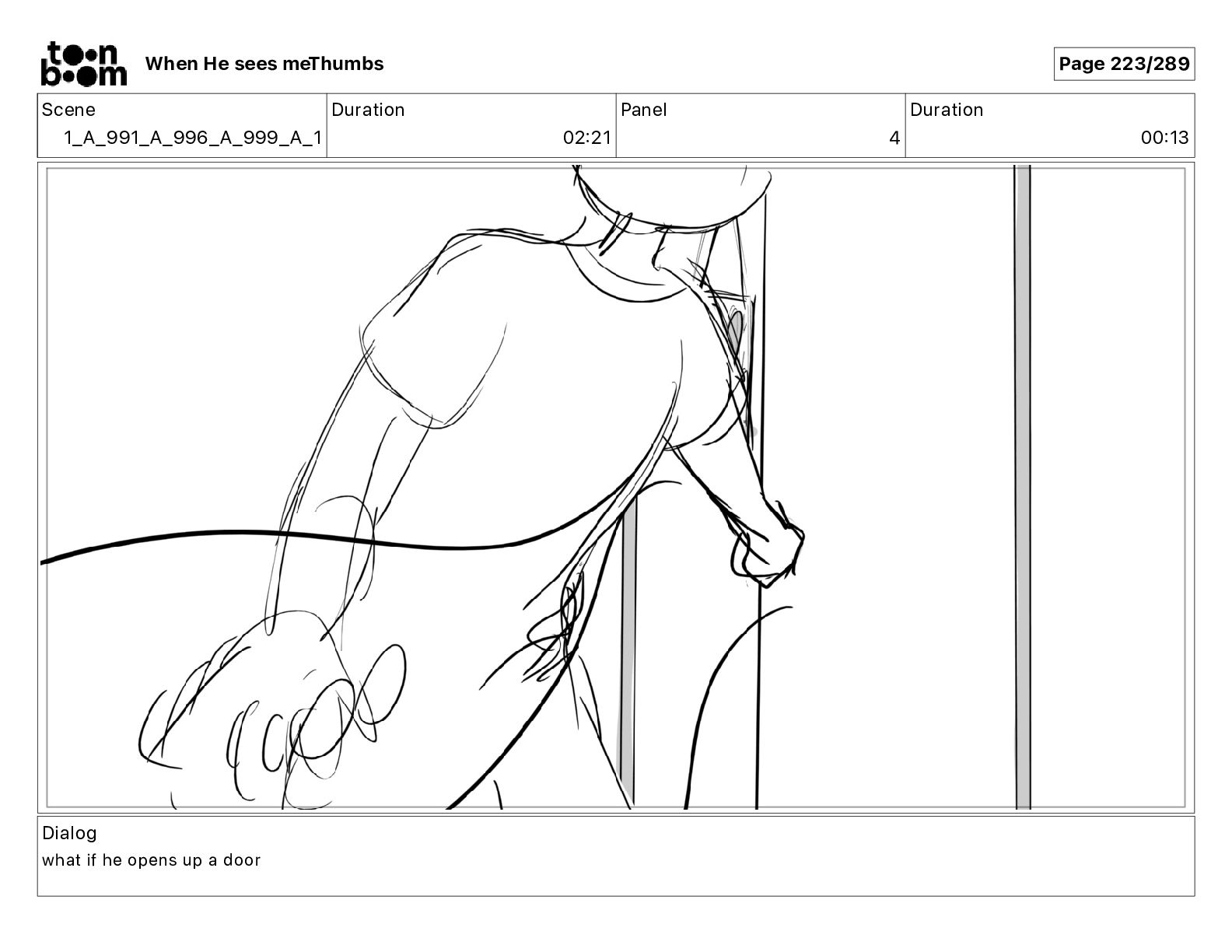 toon boom When He sees meThumbs

Page 223/289

| Scene | Duration | Panel | Duration |
|---|---|---|---|
| 1_A_991_A_996_A_999_A_1 | 02:21 | 4 | 00:13 |

Dialog
what if he opens up a door