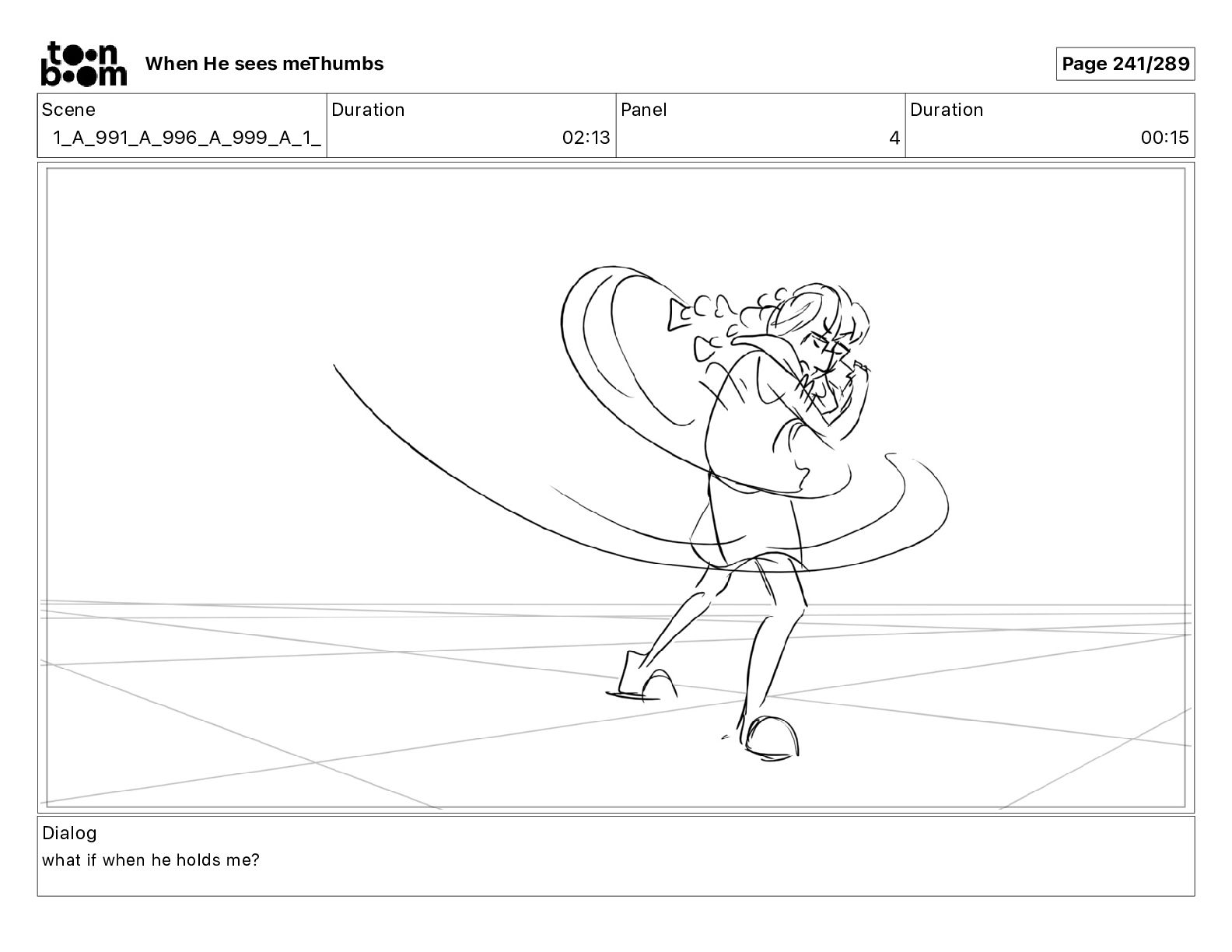 toon boom When He sees meThumbs

Page 241/289

| Scene | Duration | Panel | Duration |
|---|---|---|---|
| 1_A_991_A_996_A_999_A_1_ | 02:13 | 4 | 00:15 |

Dialog
what if when he holds me?