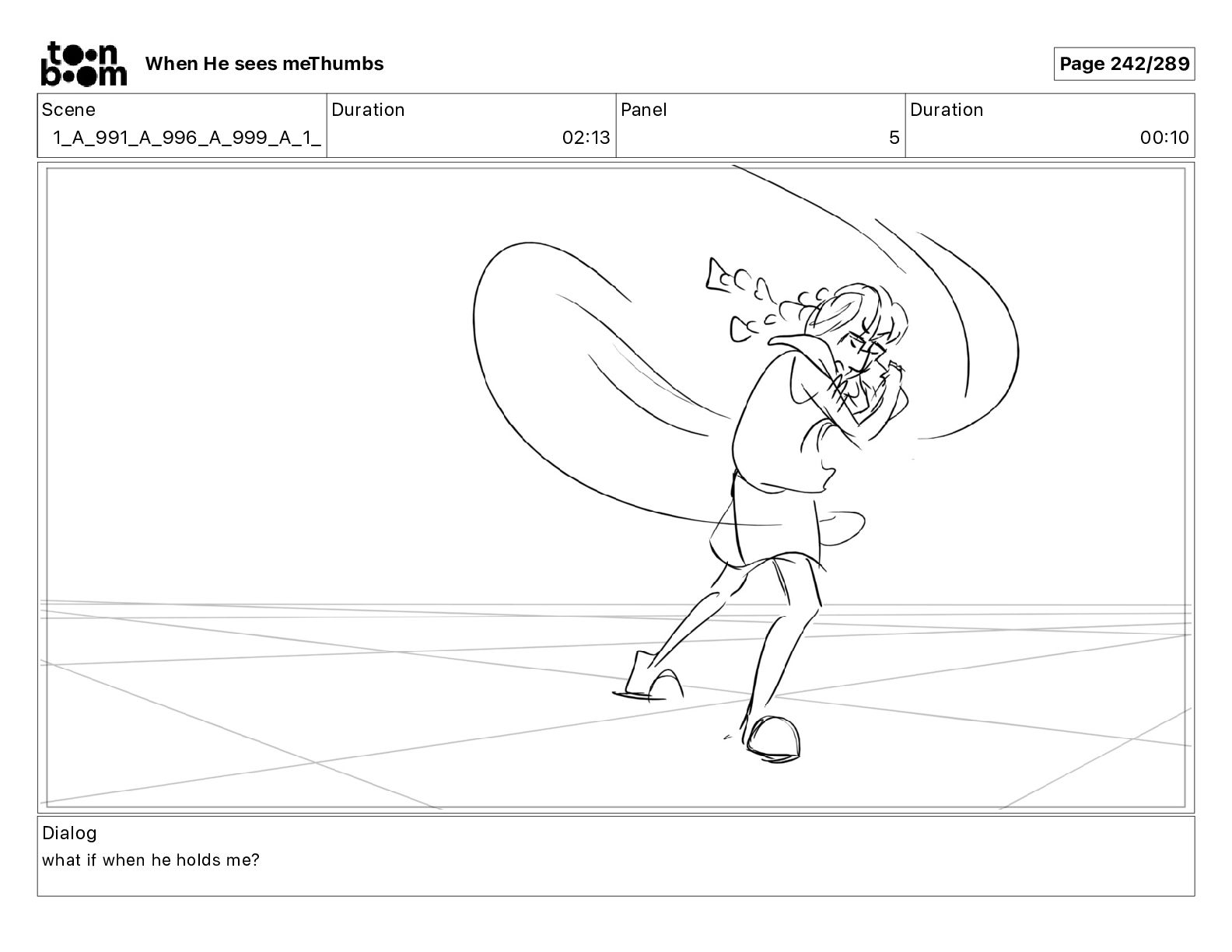 toon boom When He sees meThumbs

Page 242/289

| Scene | Duration | Panel | Duration |
|---|---|---|---|
| 1_A_991_A_996_A_999_A_1_ | 02:13 | 5 | 00:10 |

Dialog
what if when he holds me?