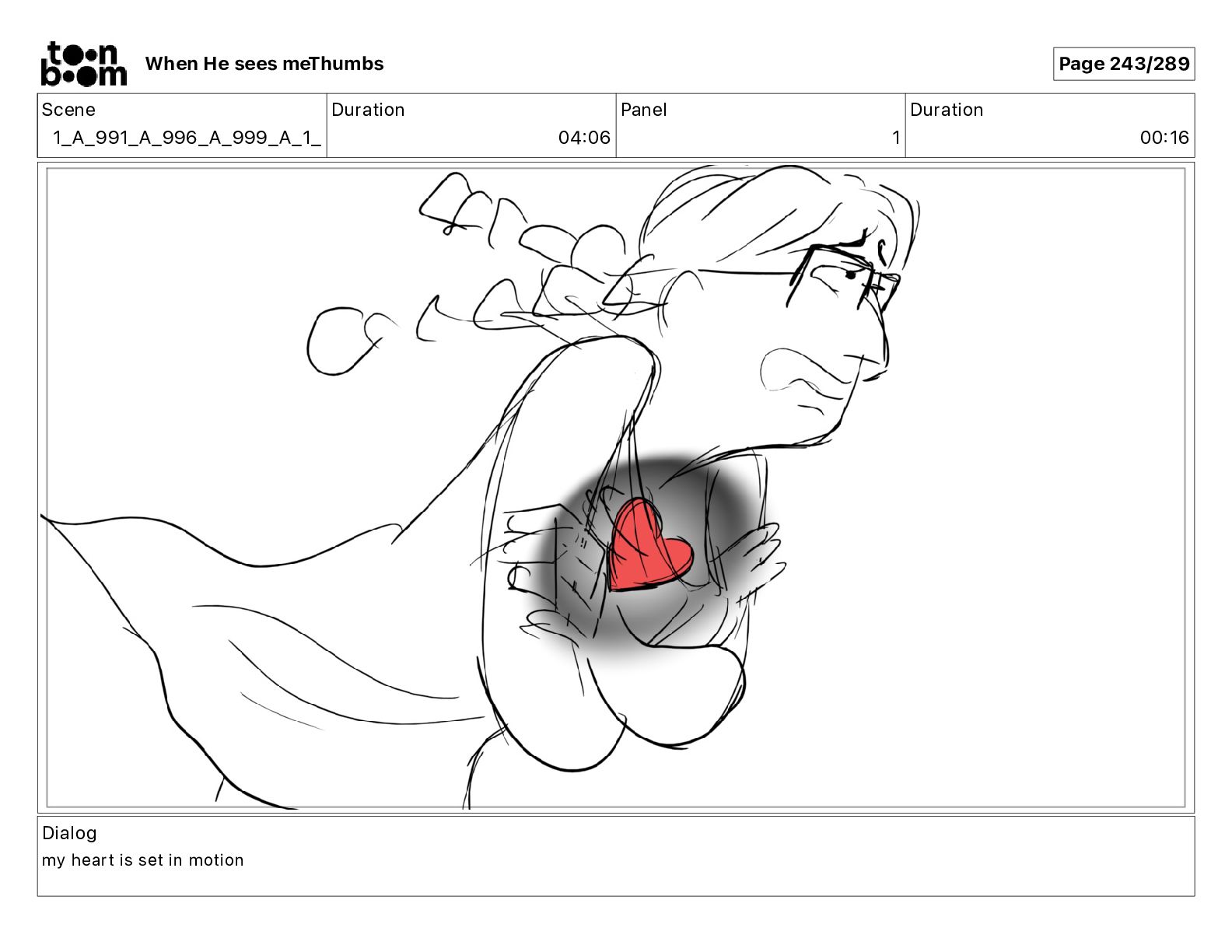 toon boom When He sees meThumbs

Page 243/289

| Scene | Duration | Panel | Duration |
|---|---|---|---|
| 1_A_991_A_996_A_999_A_1_ | 04:06 | 1 | 00:16 |

Dialog
my heart is set in motion