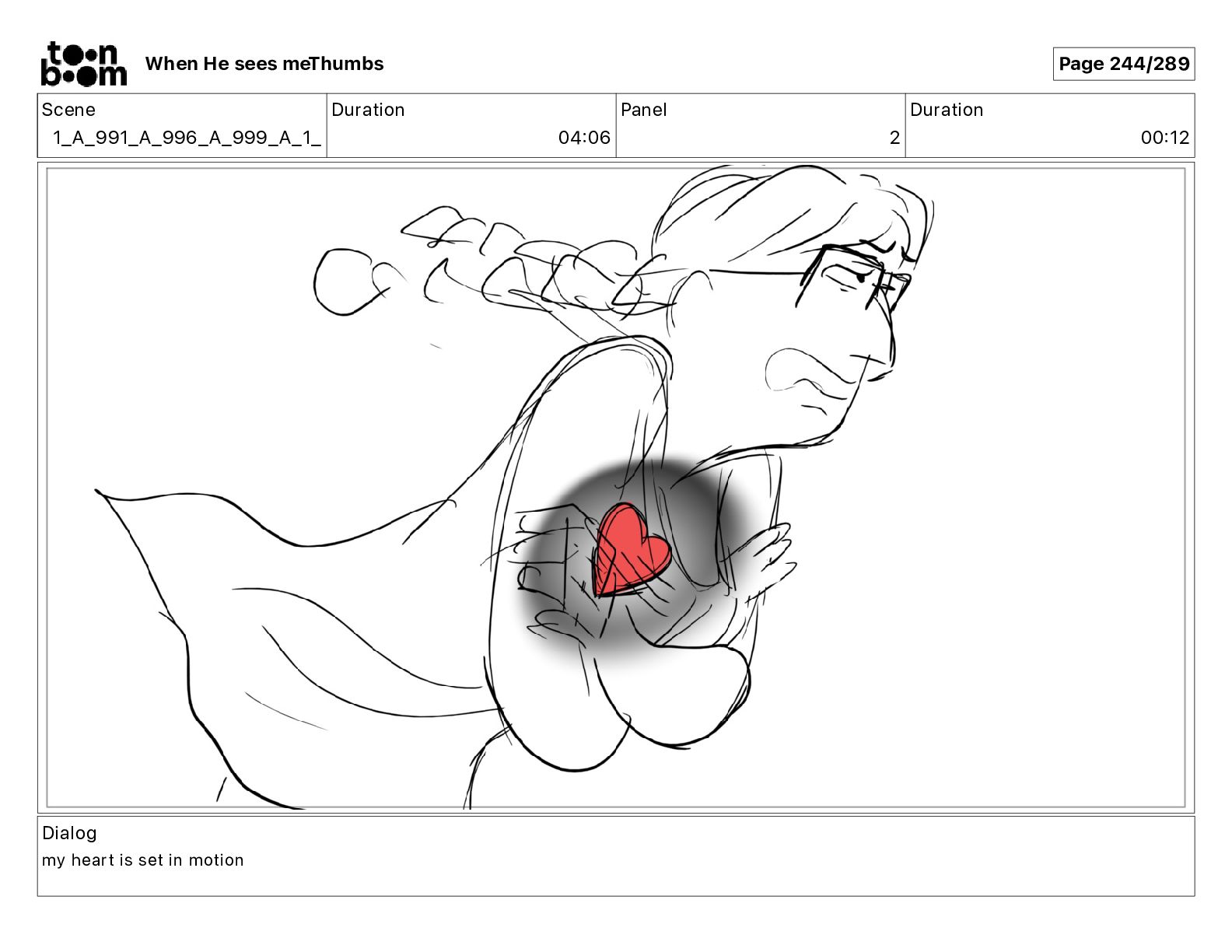 toon boom When He sees meThumbs

Page 244/289

| Scene | Duration | Panel | Duration |
|---|---|---|---|
| 1_A_991_A_996_A_999_A_1_ | 04:06 | 2 | 00:12 |

Dialog
my heart is set in motion