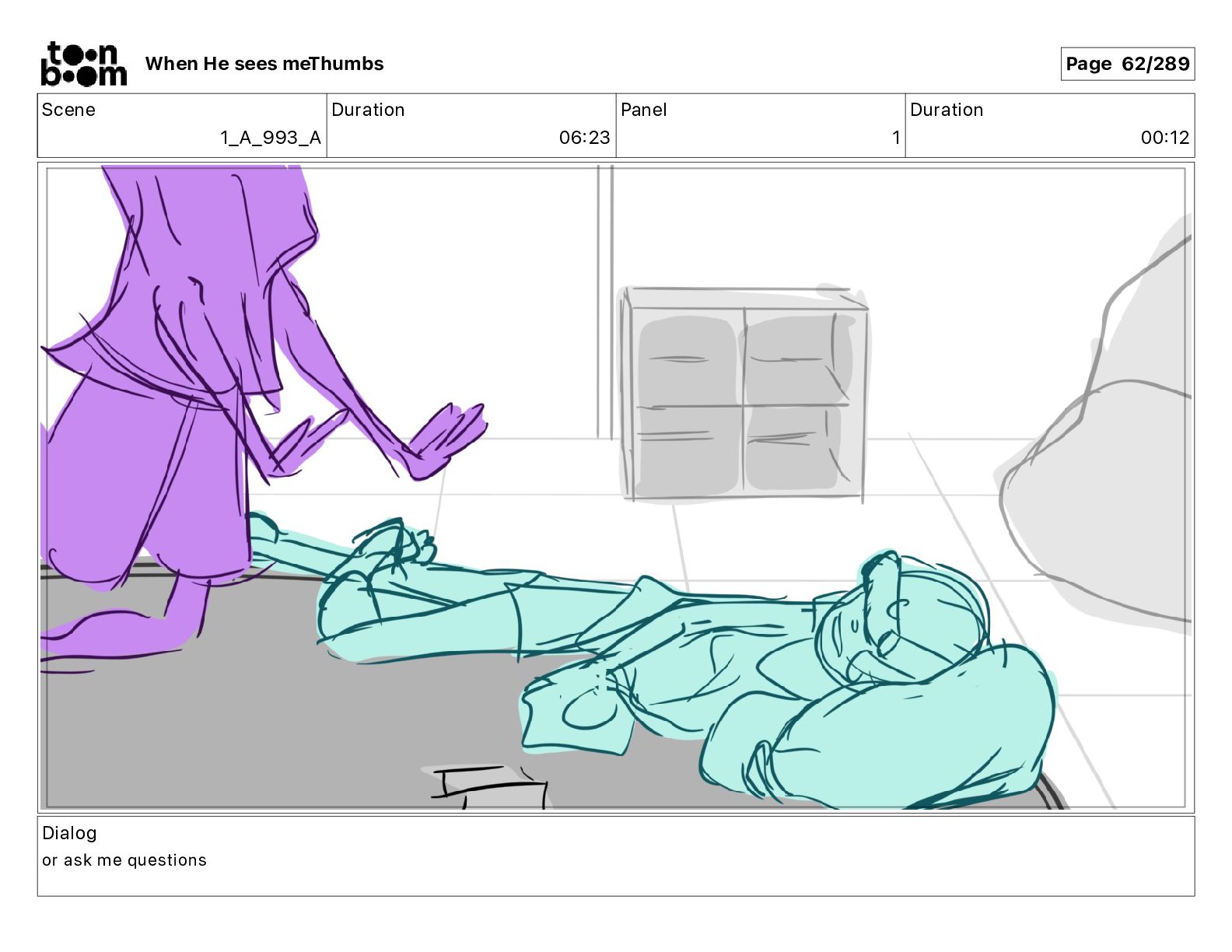 toon boom When He sees meThumbs

Page 62/289

| Scene | Duration | Panel | Duration |
|---|---|---|---|
| 1_A_993_A | 06:23 | 1 | 00:12 |

Dialog
or ask me questions