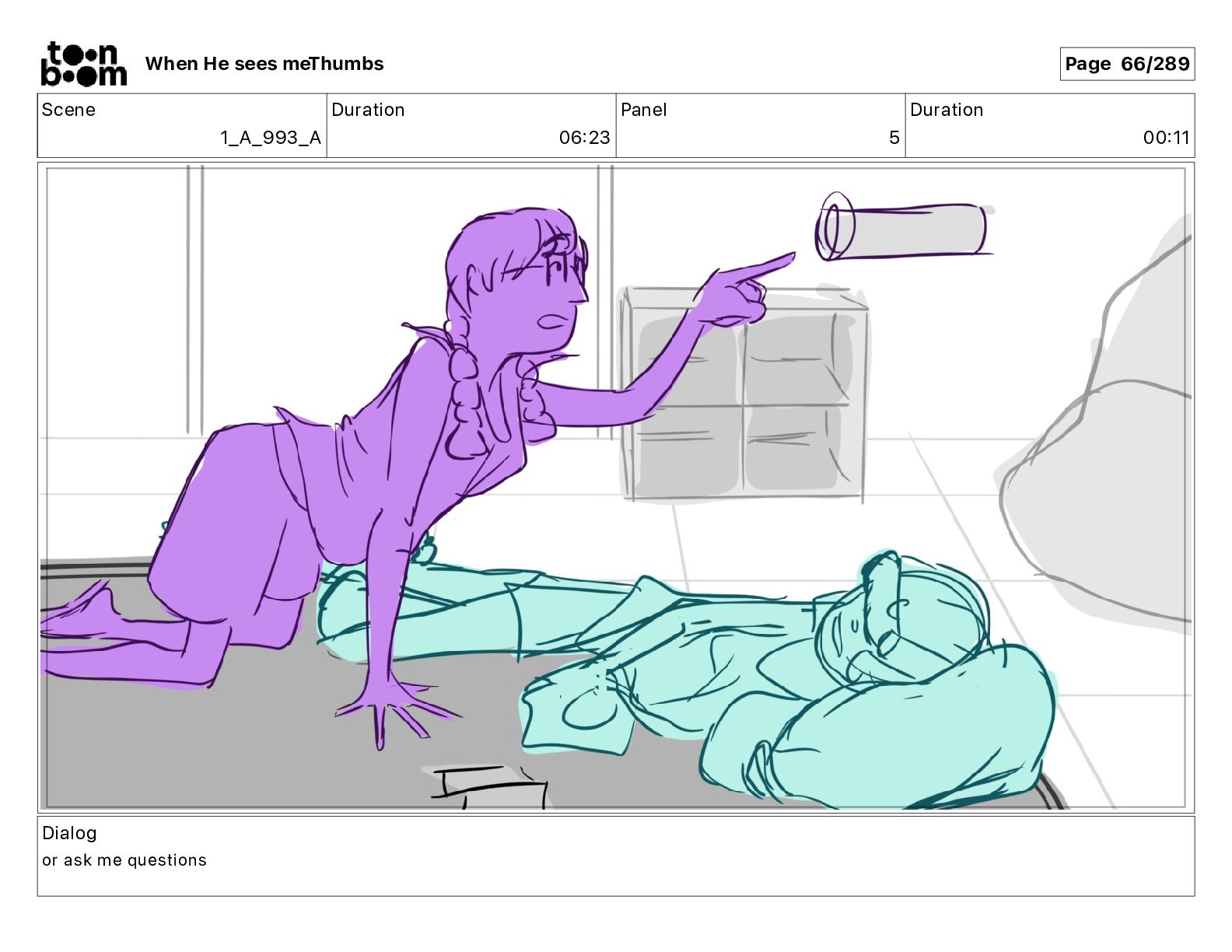 toon boom When He sees meThumbs

Page 66/289

| Scene | Duration | Panel | Duration |
|---|---|---|---|
| 1_A_993_A | 06:23 | 5 | 00:11 |

Dialog
or ask me questions