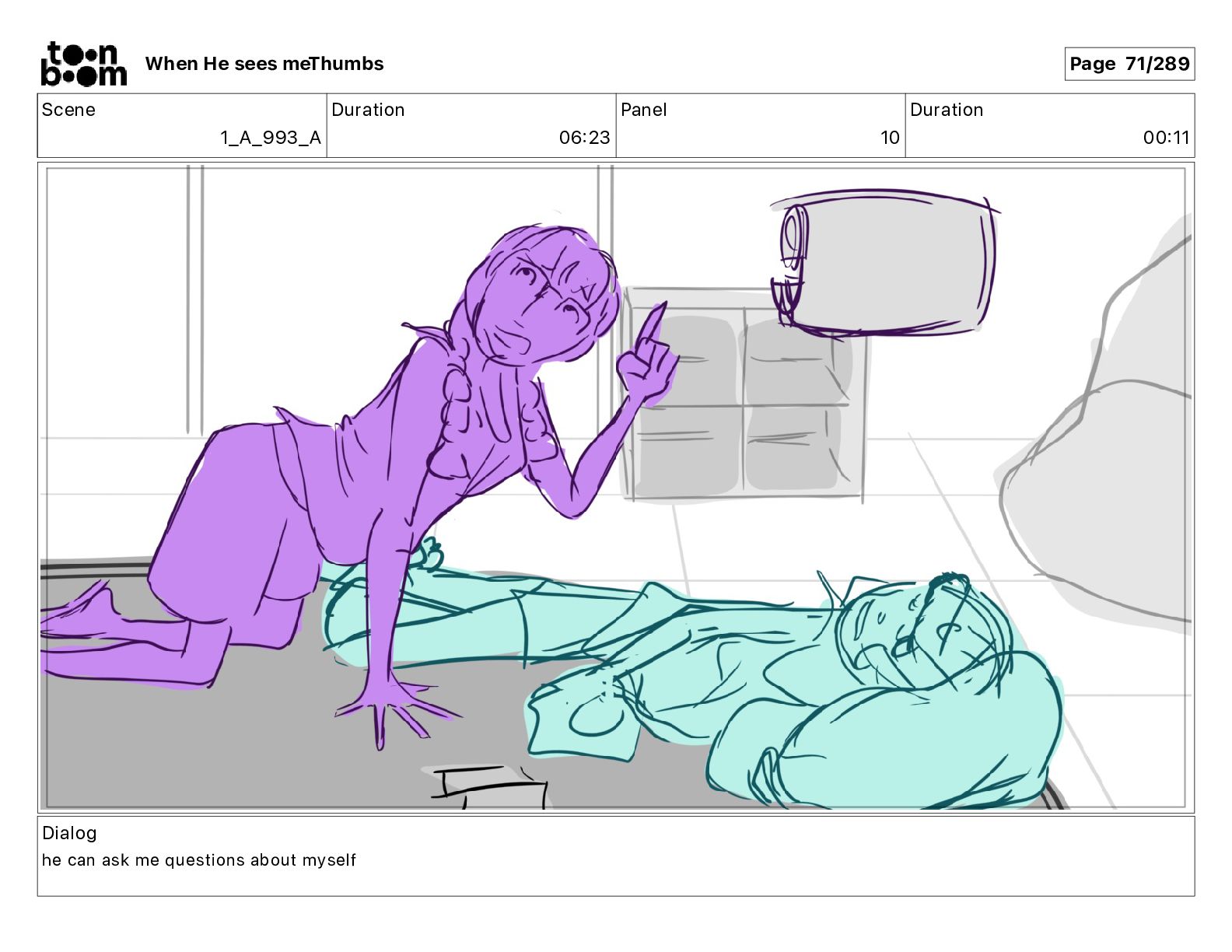 toon boom When He sees meThumbs

Page 71/289

| Scene | Duration | Panel | Duration |
|---|---|---|---|
| 1_A_993_A | 06:23 | 10 | 00:11 |

Dialog
he can ask me questions about myself