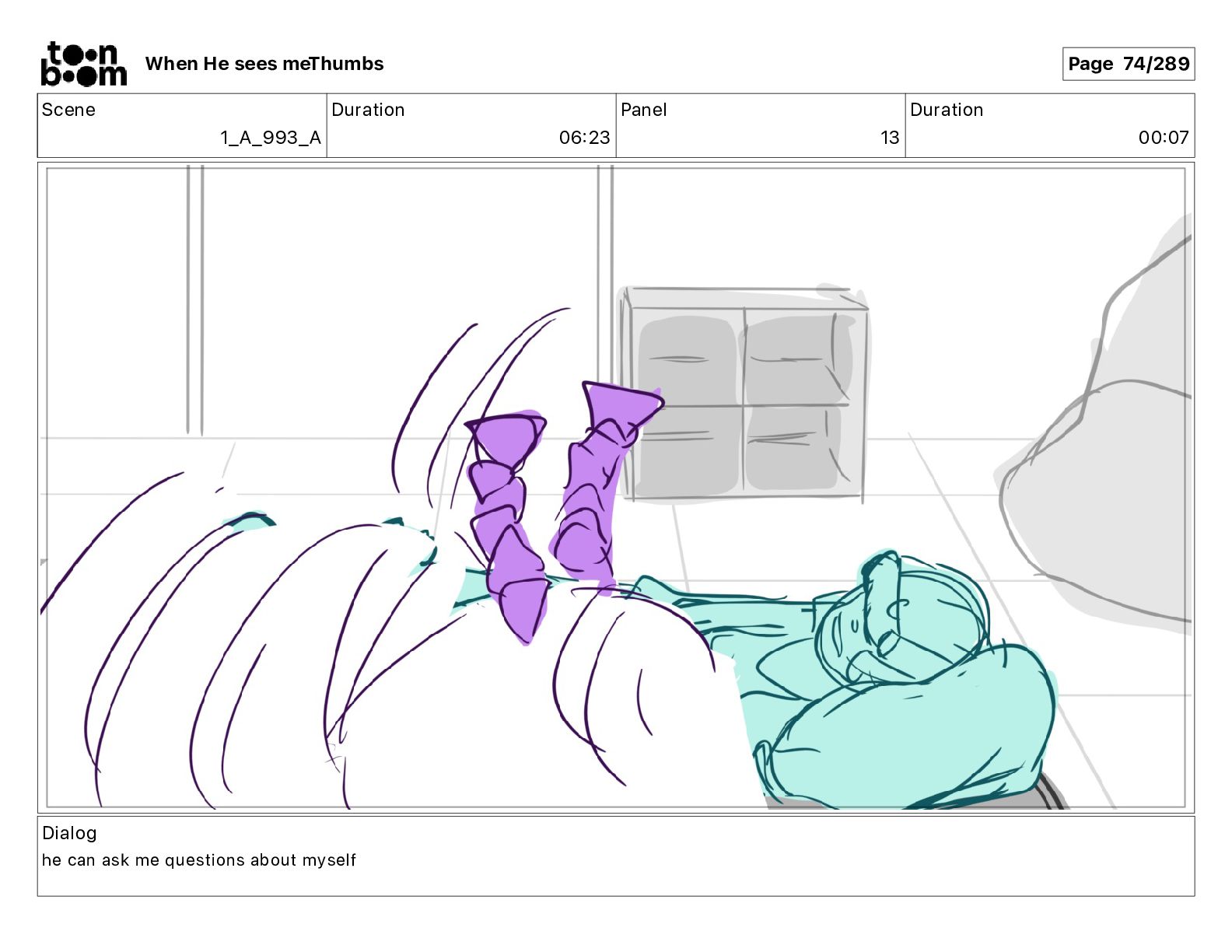 toon boom When He sees meThumbs

Page 74/289

| Scene | Duration | Panel | Duration |
|---|---|---|---|
| 1_A_993_A | 06:23 | 13 | 00:07 |

Dialog
he can ask me questions about myself