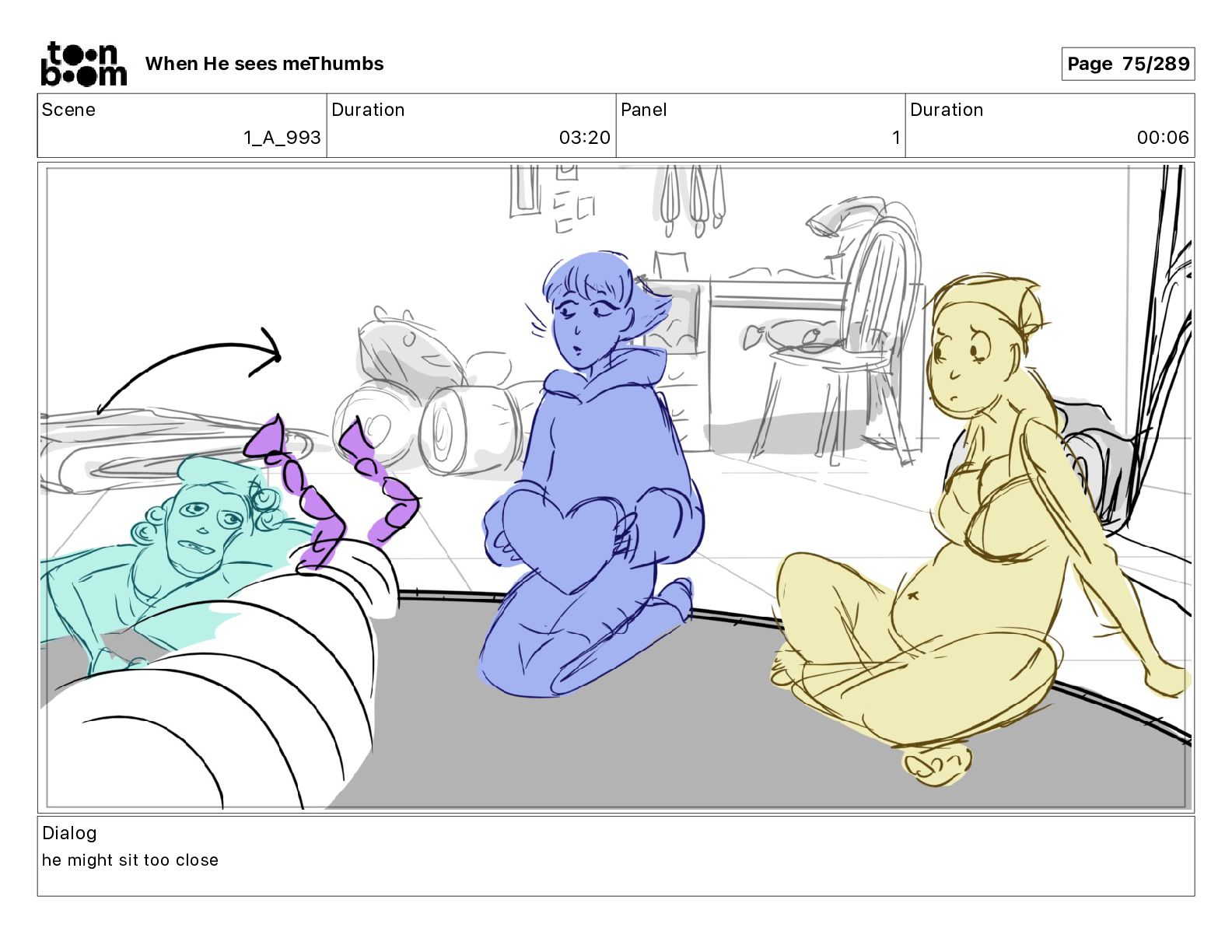 toon boom When He sees meThumbs

Page 75/289

| Scene | Duration | Panel | Duration |
|---|---|---|---|
| 1_A_993 | 03:20 | 1 | 00:06 |

Dialog
he might sit too close