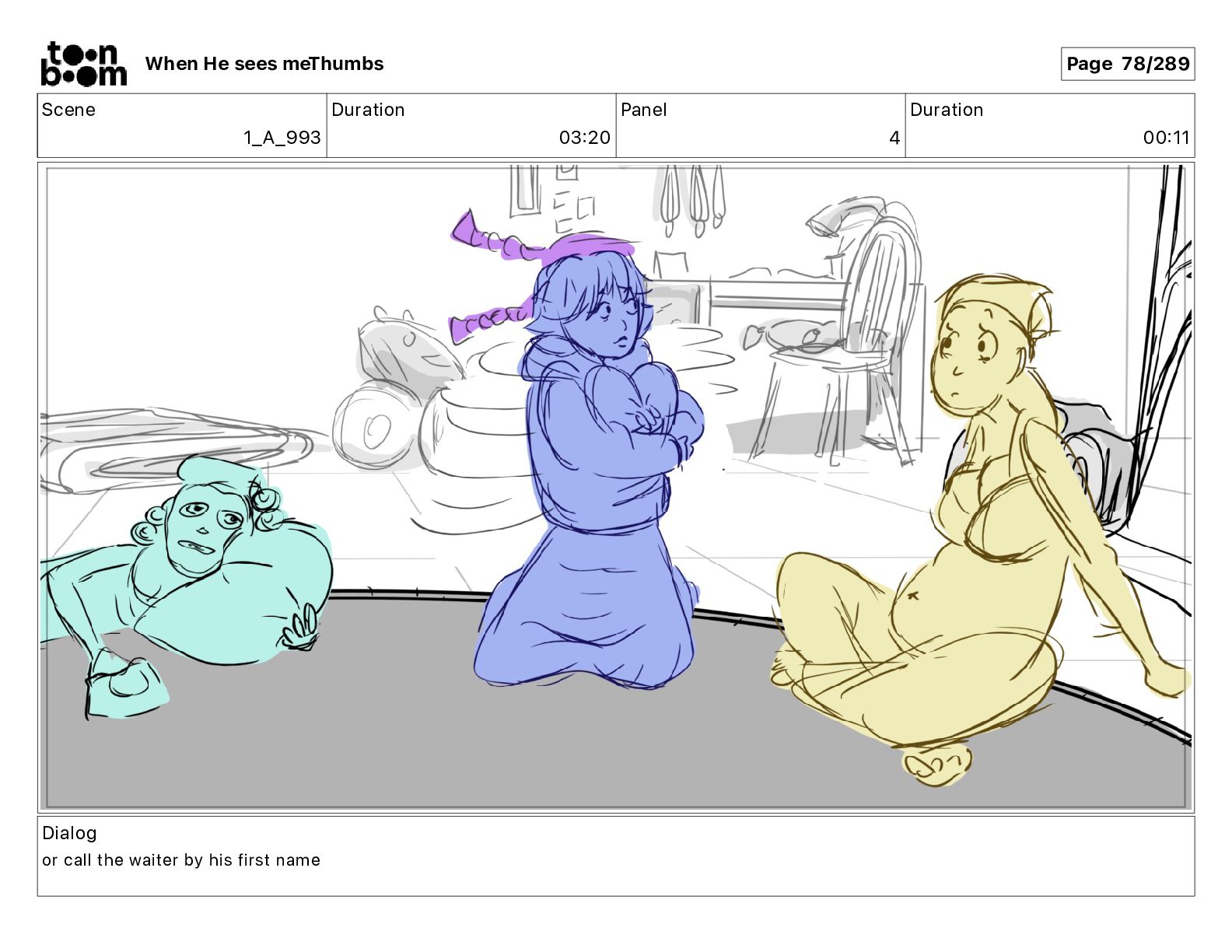 toon boom When He sees meThumbs

Page 78/289

| Scene | Duration | Panel | Duration |
|---|---|---|---|
| 1_A_993 | 03:20 | 4 | 00:11 |

Dialog
or call the waiter by his first name