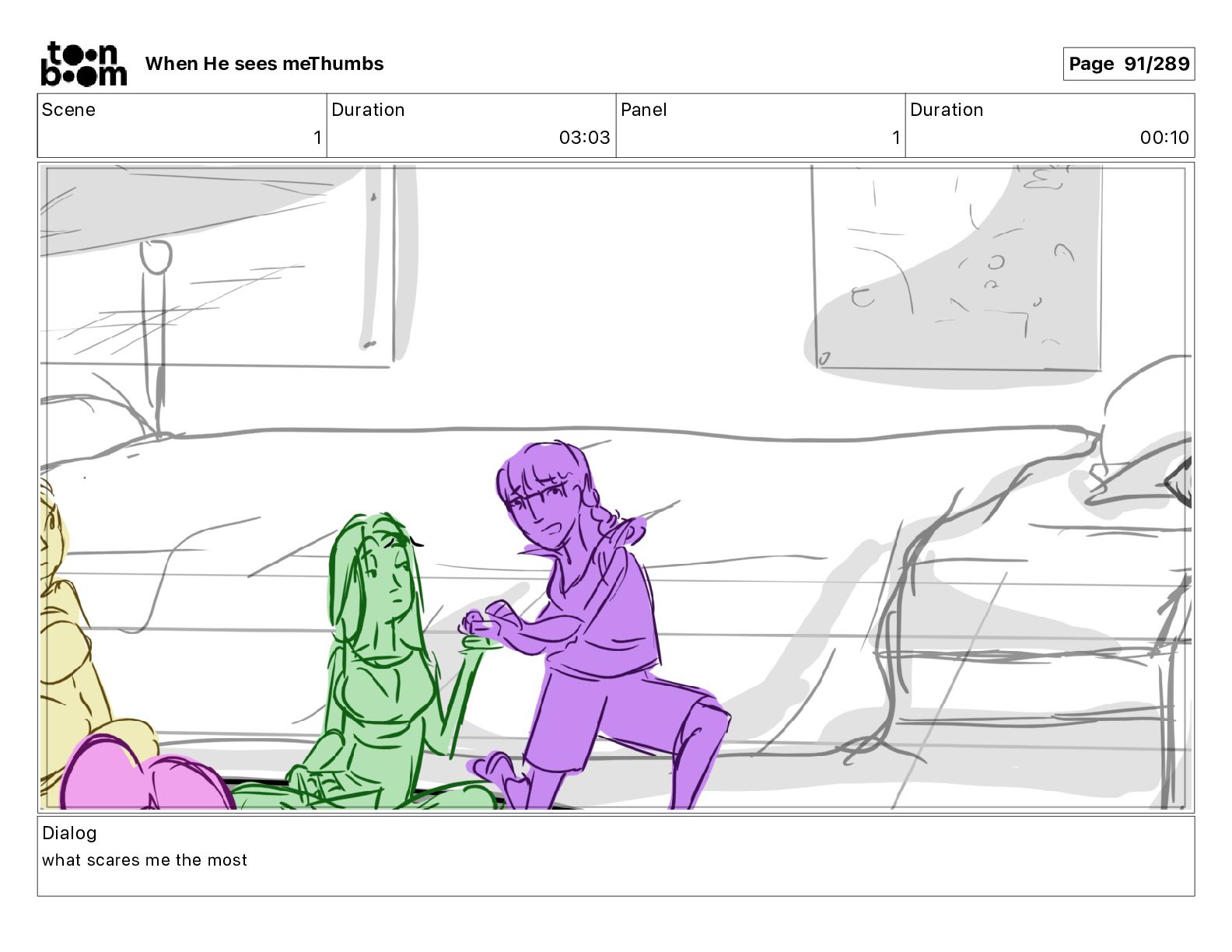 toon boom When He sees meThumbs

Page 91/289

| Scene | Duration | Panel | Duration |
|---|---|---|---|
| 1 | 03:03 | 1 | 00:10 |

Dialog
what scares me the most