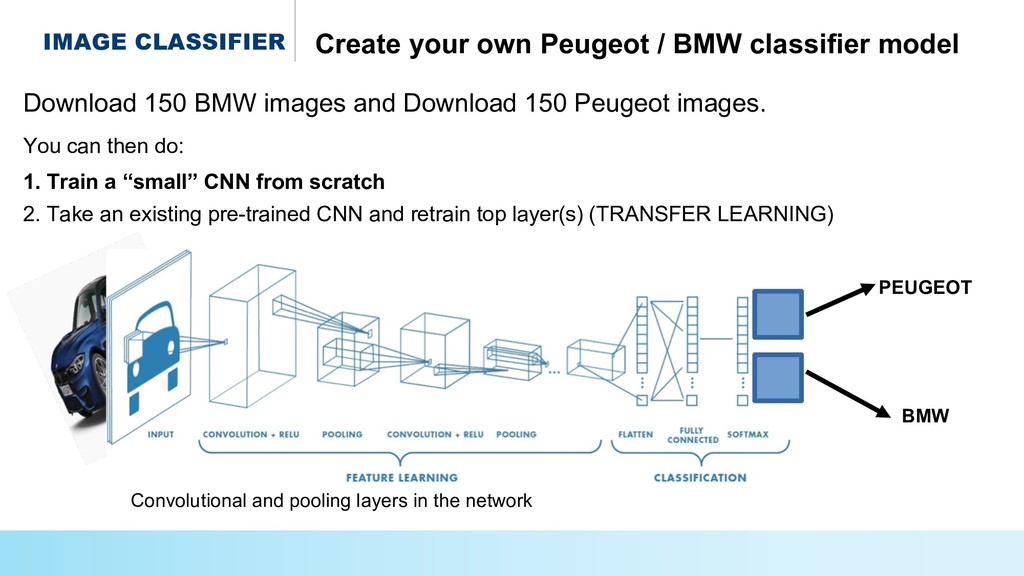 IMAGE CLASSIFIER

Create your own Peugeot / BMW classifier model

Download 150 BMW images and Download 150 Peugeot images.

You can then do:

1. Train a “small” CNN from scratch

2. Take an existing pre-trained CNN and retrain top layer(s) (TRANSFER LEARNING)

PEUGEOT

BMW

INPUT CONVOLUTION + RELU POOLING CONVOLUTION + RELU POOLING FLATTEN FULLY CONNECTED SOFTMAX

FEATURE LEARNING

CLASSIFICATION

Convolutional and pooling layers in the network