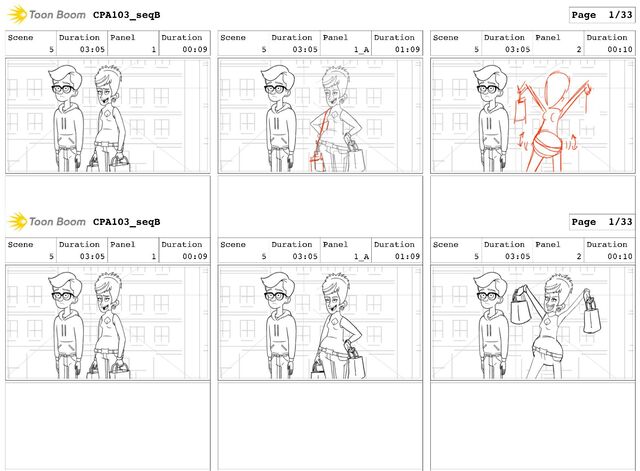 Toon Boom CPA103_seqB

Page 1/33

| Scene | Duration | Panel | Duration |
|---|---|---|---|
| 5 | 03:05 | 1 | 00:09 |

| Scene | Duration | Panel | Duration |
|---|---|---|---|
| 5 | 03:05 | 1_A | 01:09 |

| Scene | Duration | Panel | Duration |
|---|---|---|---|
| 5 | 03:05 | 2 | 00:10 |

Toon Boom CPA103_seqB

Page 1/33

| Scene | Duration | Panel | Duration |
|---|---|---|---|
| 5 | 03:05 | 1 | 00:09 |

| Scene | Duration | Panel | Duration |
|---|---|---|---|
| 5 | 03:05 | 1_A | 01:09 |

| Scene | Duration | Panel | Duration |
|---|---|---|---|
| 5 | 03:05 | 2 | 00:10 |