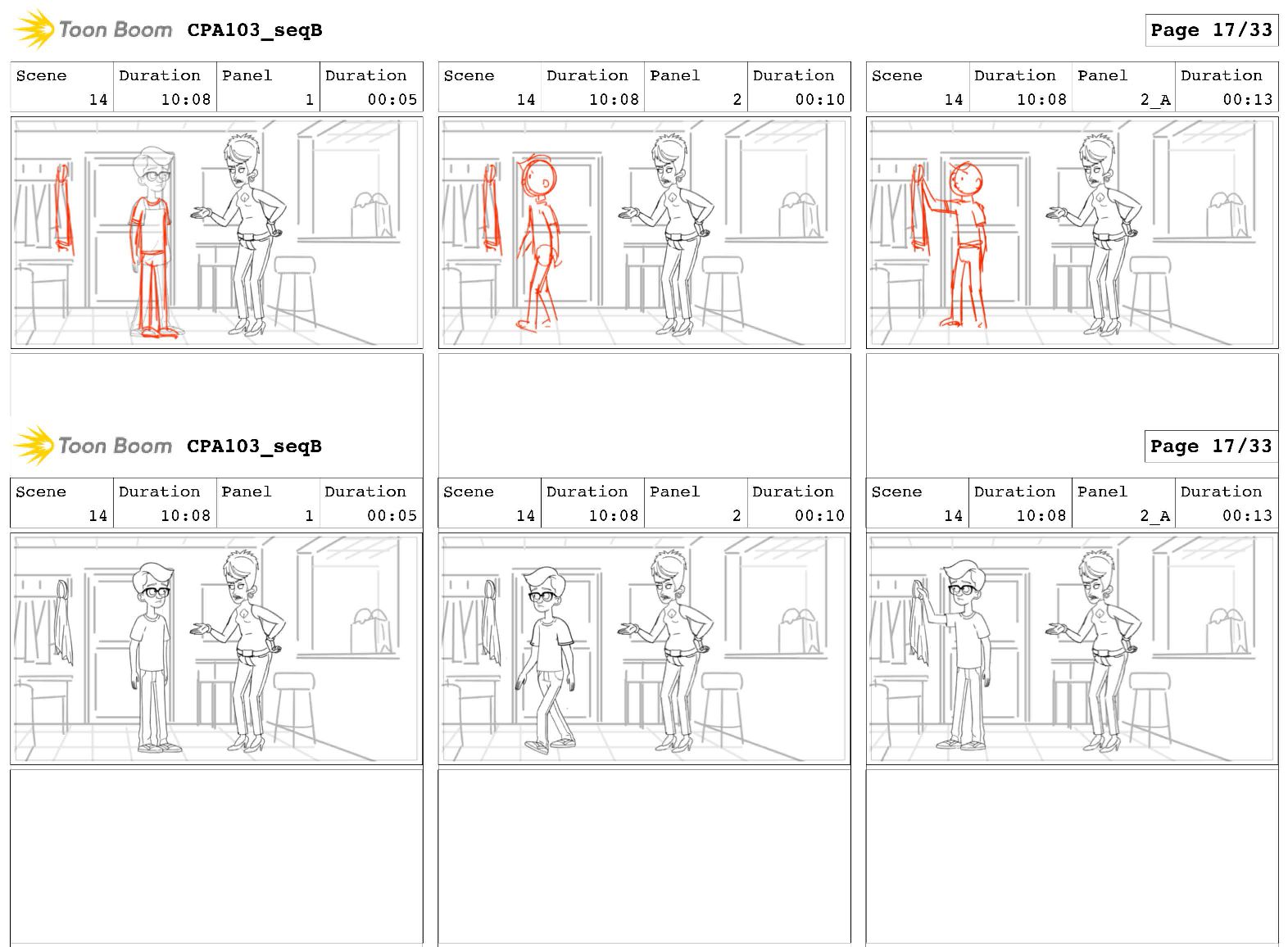 Toon Boom CPA103_seqB

Page 17/33

| Scene | Duration | Panel | Duration |
|---|---|---|---|
| 14 | 10:08 | 1 | 00:05 |

| Scene | Duration | Panel | Duration |
|---|---|---|---|
| 14 | 10:08 | 2 | 00:10 |

| Scene | Duration | Panel | Duration |
|---|---|---|---|
| 14 | 10:08 | 2_A | 00:13 |

Toon Boom CPA103_seqB

Page 17/33

| Scene | Duration | Panel | Duration |
|---|---|---|---|
| 14 | 10:08 | 1 | 00:05 |

| Scene | Duration | Panel | Duration |
|---|---|---|---|
| 14 | 10:08 | 2 | 00:10 |

| Scene | Duration | Panel | Duration |
|---|---|---|---|
| 14 | 10:08 | 2_A | 00:13 |