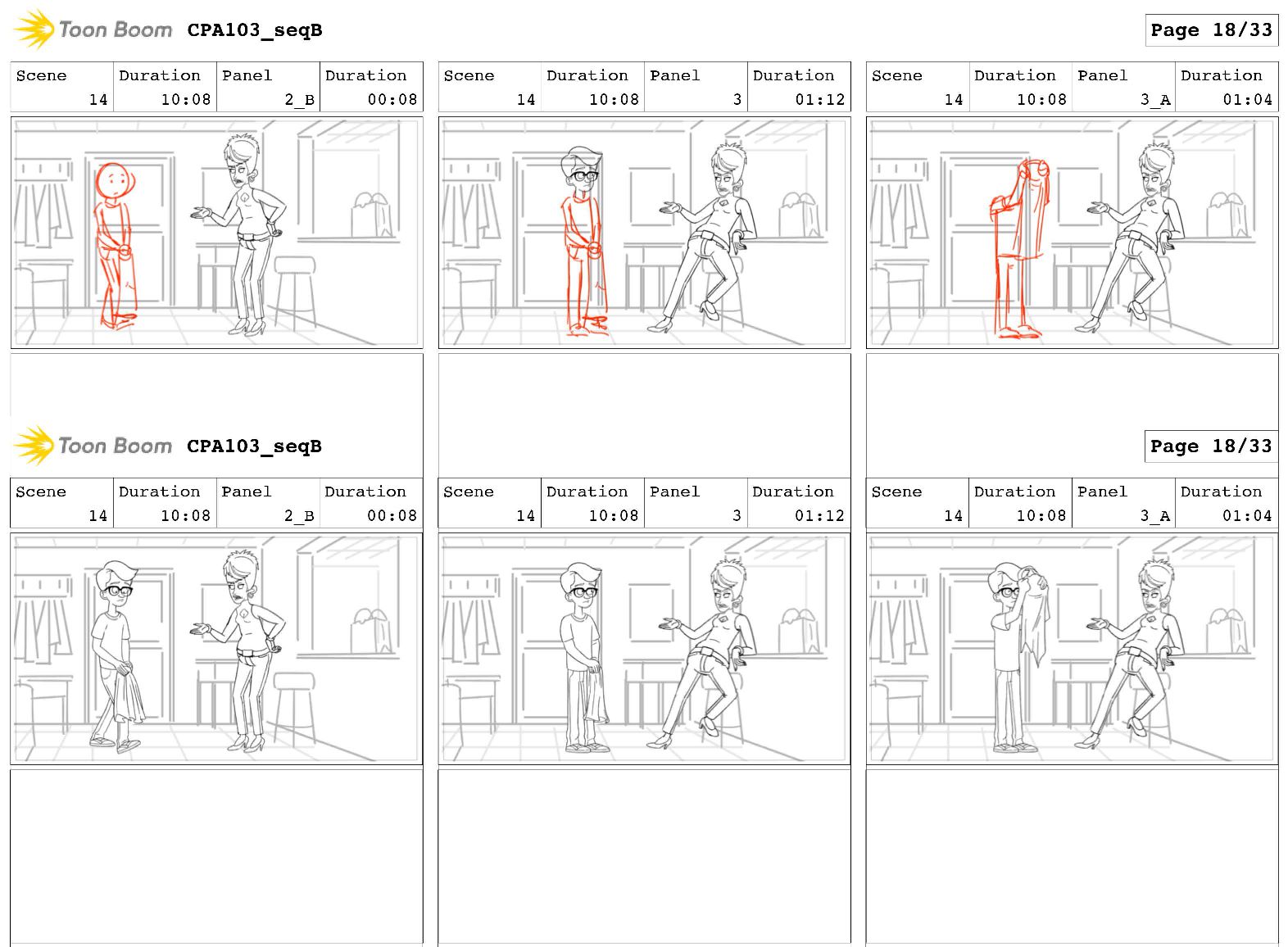 Toon Boom CPA103_seqB

Page 18/33

| Scene | Duration | Panel | Duration |
|---|---|---|---|
| 14 | 10:08 | 2_B | 00:08 |

| Scene | Duration | Panel | Duration |
|---|---|---|---|
| 14 | 10:08 | 3 | 01:12 |

| Scene | Duration | Panel | Duration |
|---|---|---|---|
| 14 | 10:08 | 3_A | 01:04 |

Toon Boom CPA103_seqB

Page 18/33

| Scene | Duration | Panel | Duration |
|---|---|---|---|
| 14 | 10:08 | 2_B | 00:08 |

| Scene | Duration | Panel | Duration |
|---|---|---|---|
| 14 | 10:08 | 3 | 01:12 |

| Scene | Duration | Panel | Duration |
|---|---|---|---|
| 14 | 10:08 | 3_A | 01:04 |