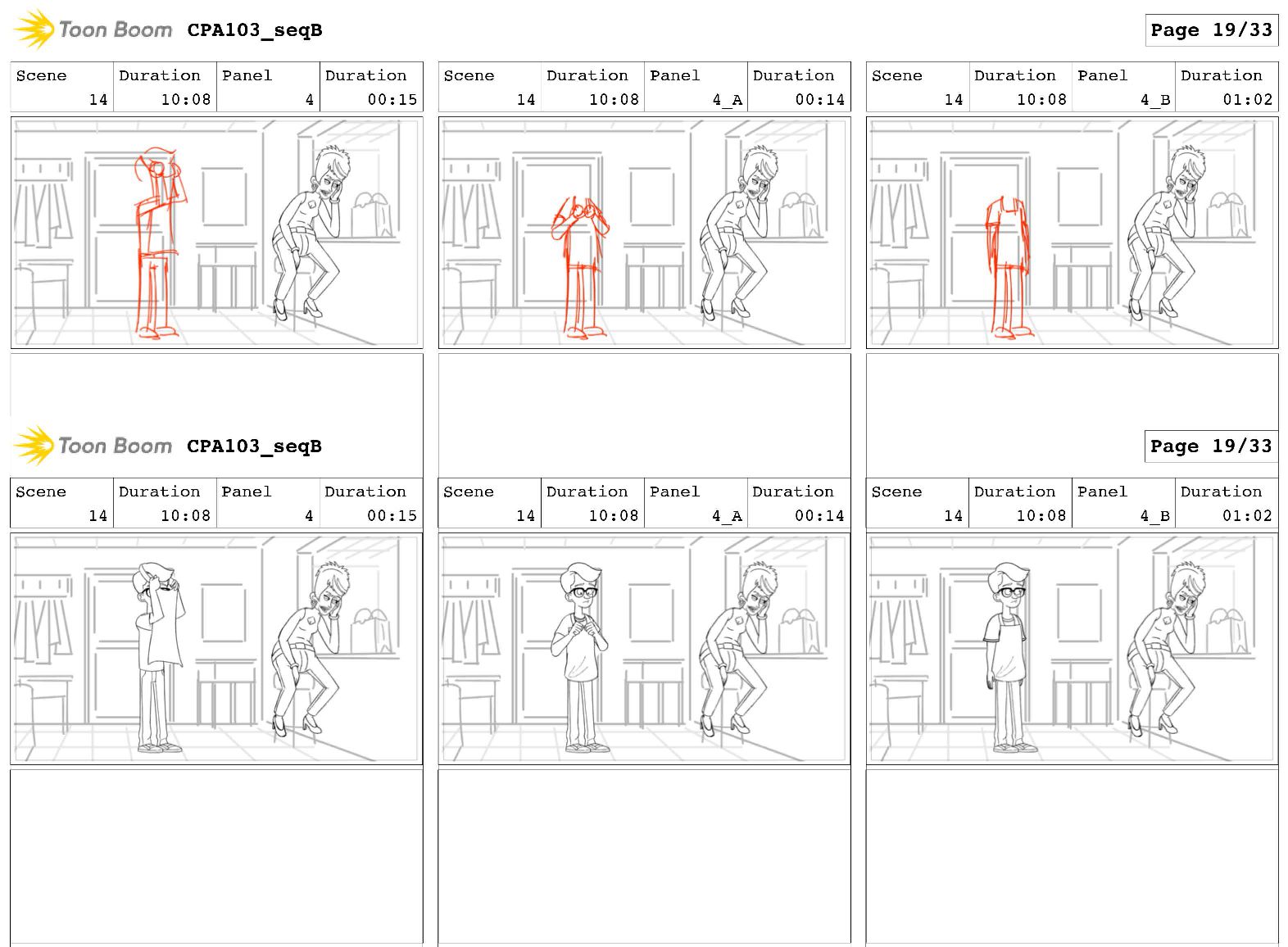 Toon Boom CPA103_seqB

Page 19/33

| Scene | Duration | Panel | Duration |
|---|---|---|---|
| 14 | 10:08 | 4 | 00:15 |

| Scene | Duration | Panel | Duration |
|---|---|---|---|
| 14 | 10:08 | 4_A | 00:14 |

| Scene | Duration | Panel | Duration |
|---|---|---|---|
| 14 | 10:08 | 4_B | 01:02 |

Toon Boom CPA103_seqB

Page 19/33

| Scene | Duration | Panel | Duration |
|---|---|---|---|
| 14 | 10:08 | 4 | 00:15 |

| Scene | Duration | Panel | Duration |
|---|---|---|---|
| 14 | 10:08 | 4_A | 00:14 |

| Scene | Duration | Panel | Duration |
|---|---|---|---|
| 14 | 10:08 | 4_B | 01:02 |