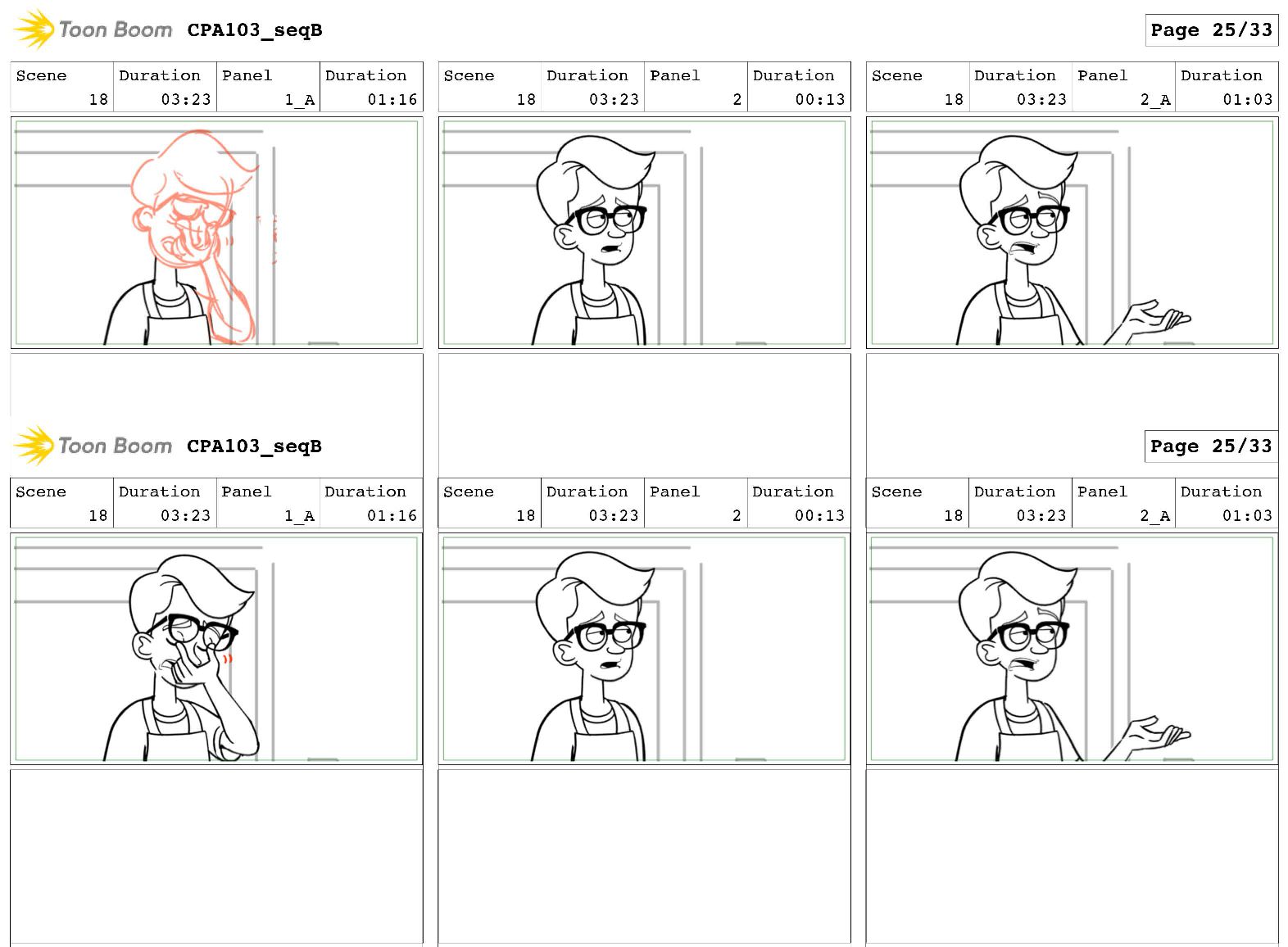 Toon Boom CPA103_seqB

Page 25/33

| Scene | Duration | Panel | Duration |
|---|---|---|---|
| 18 | 03:23 | 1_A | 01:16 |

| Scene | Duration | Panel | Duration |
|---|---|---|---|
| 18 | 03:23 | 2 | 00:13 |

| Scene | Duration | Panel | Duration |
|---|---|---|---|
| 18 | 03:23 | 2_A | 01:03 |

Toon Boom CPA103_seqB

Page 25/33

| Scene | Duration | Panel | Duration |
|---|---|---|---|
| 18 | 03:23 | 1_A | 01:16 |

| Scene | Duration | Panel | Duration |
|---|---|---|---|
| 18 | 03:23 | 2 | 00:13 |

| Scene | Duration | Panel | Duration |
|---|---|---|---|
| 18 | 03:23 | 2_A | 01:03 |