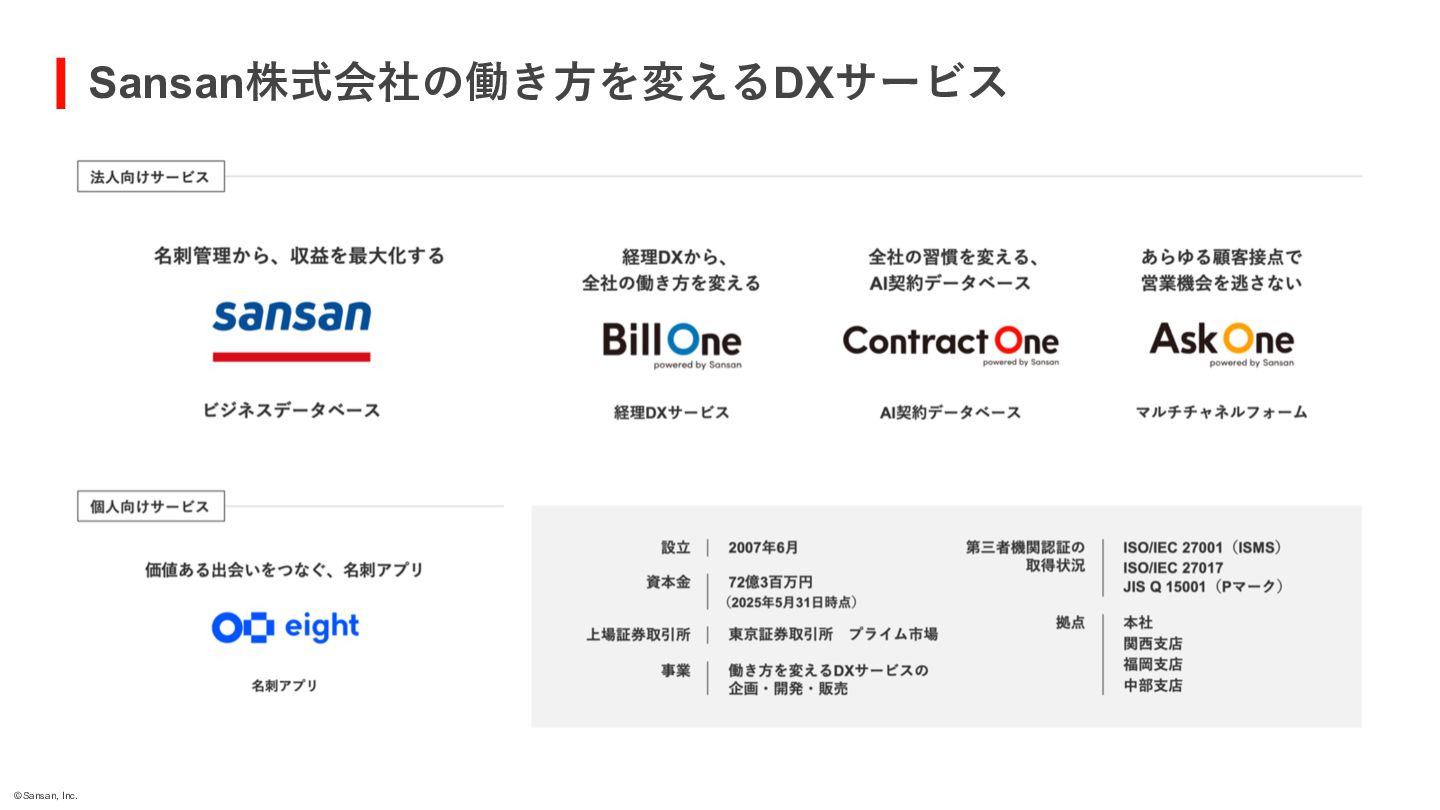 Sansan株式会社の働き方を変えるDXサービス

法人向けサービス

名刺管理から、収益を最大化する

sansan

ビジネスデータベース

経理DXから、
全社の働き方を変える

Bill One
powered by Sansan

経理DXサービス

全社の習慣を変える、
AI契約データベース

Contract One
powered by Sansan

AI契約データベース

あらゆる顧客接点で
営業機会を逃さない

Ask One
powered by Sansan

マルチチャネルフォーム

個人向けサービス

価値ある出会いをつなぐ、名刺アプリ

eight

名刺アプリ

設立 2007年6月

資本金 72億3百万円
（2025年5月31日時点）

上場証券取引所 東京証券取引所 プライム市場

事業 働き方を変えるDXサービスの
企画・開発・販売

第三者機関認証の
取得状況 ISO/IEC 27001（ISMS）
ISO/IEC 27017
JIS Q 15001（Pマーク）

拠点 本社
関西支店
福岡支店
中部支店

©Sansan, Inc.