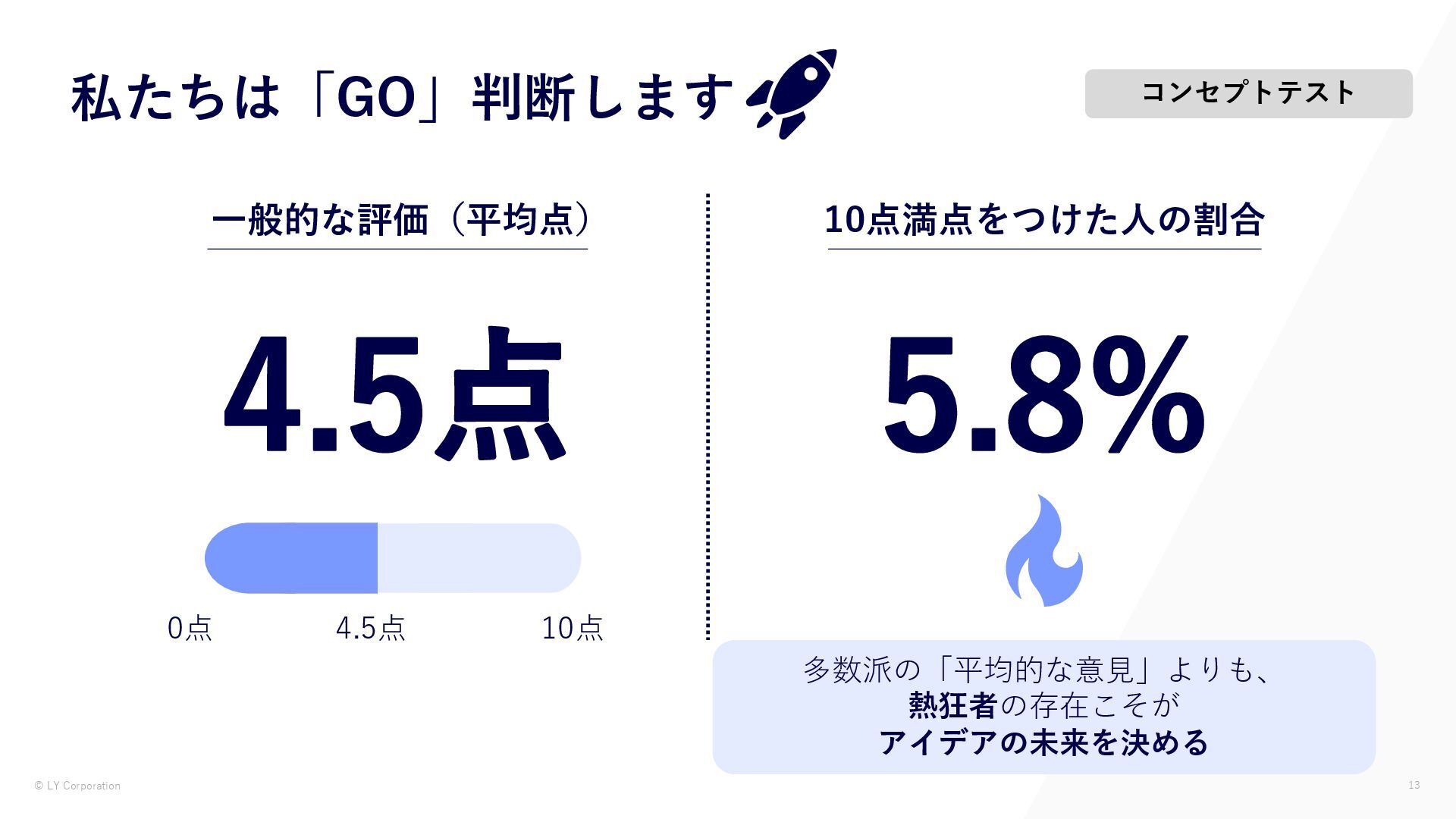 私たちは「GO」判断します

コンセプトテスト

一般的な評価（平均点）

4.5点

0点 4.5点 10点

10点満点をつけた人の割合

5.8%

多数派の「平均的な意見」よりも、
熱狂者の存在こそが
アイデアの未来を決める

© LY Corporation

13