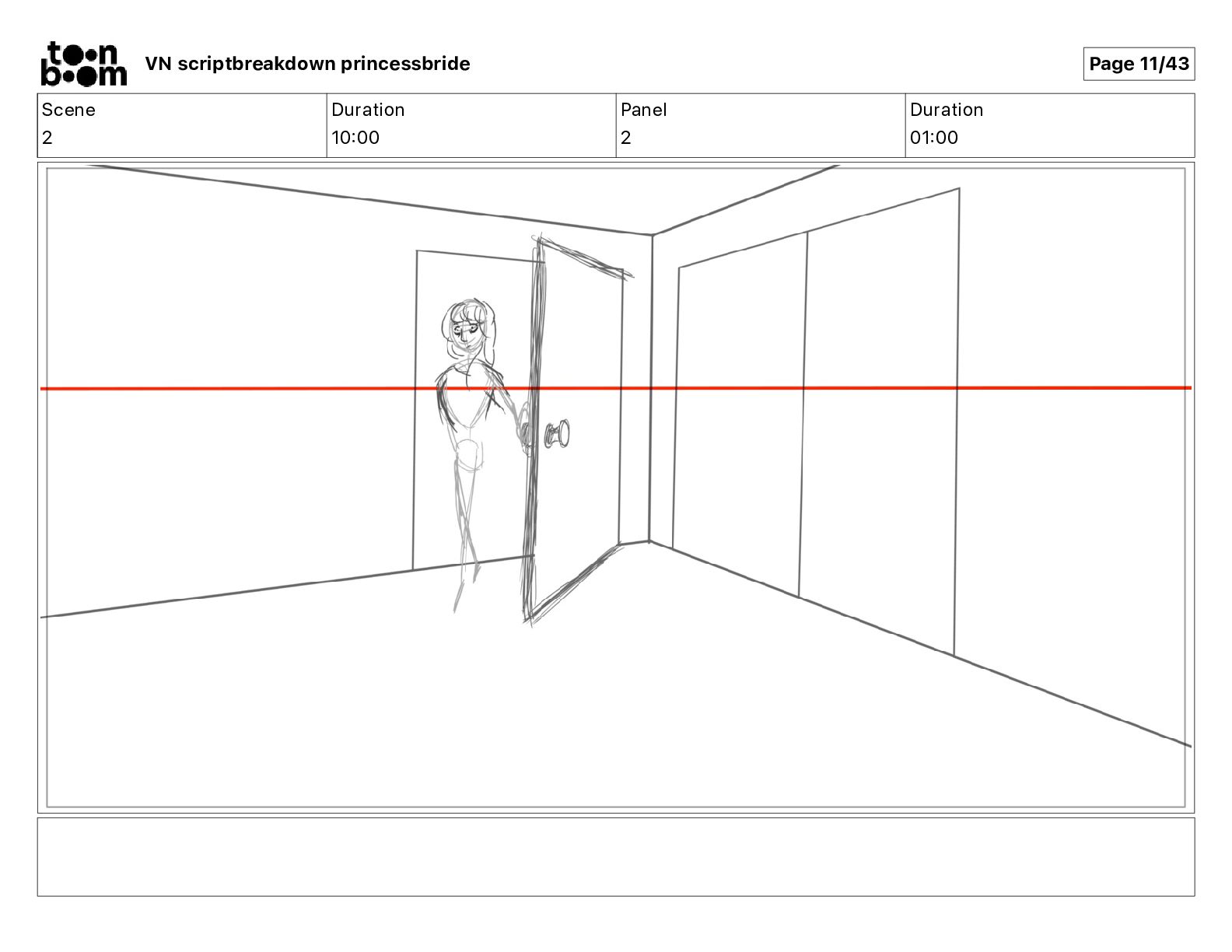 toon boom VN scriptbreakdown princessbride

Page 11/43

| Scene | Duration | Panel | Duration |
|---|---|---|---|
| 2 | 10:00 | 2 | 01:00 |