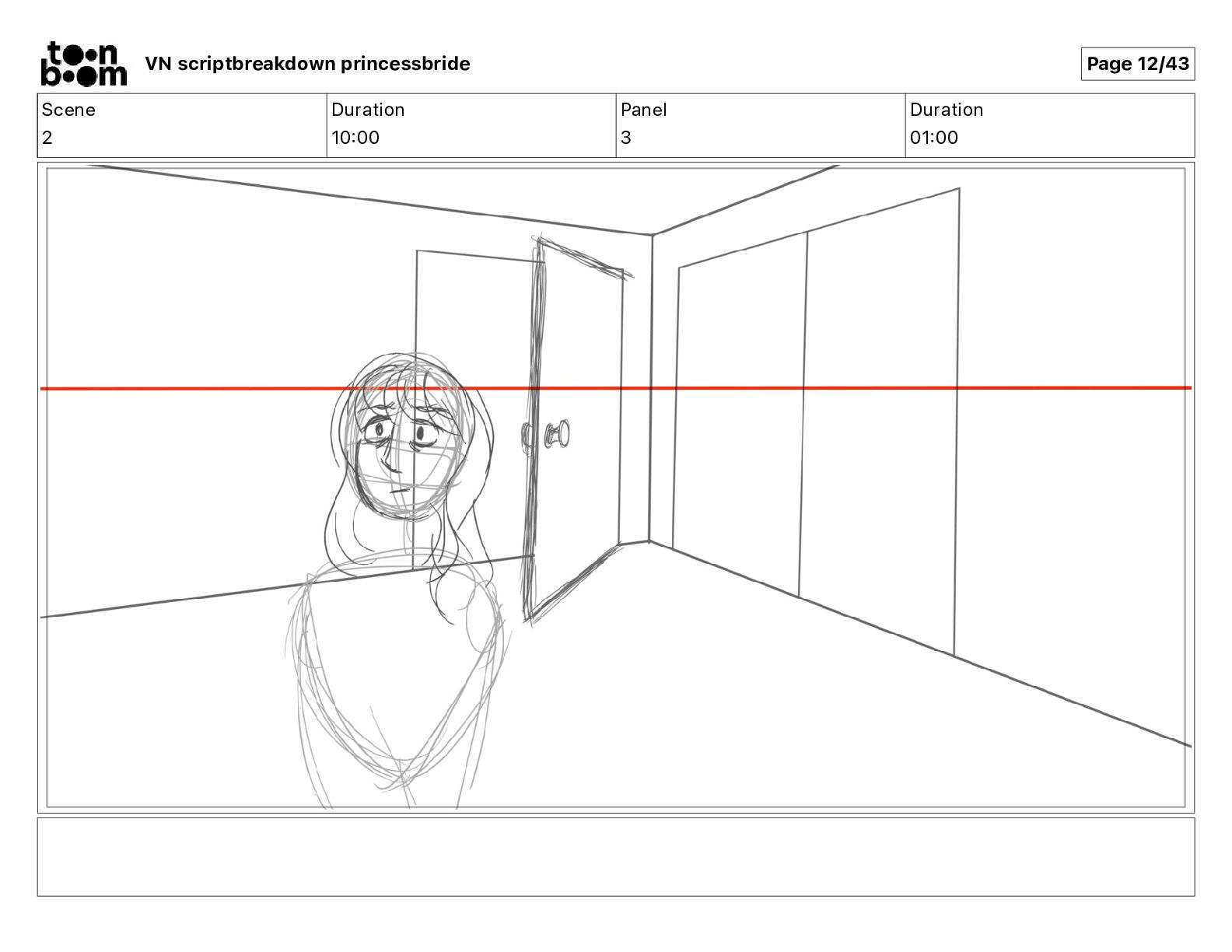 toon boom VN scriptbreakdown princessbride

Page 12/43

| Scene | Duration | Panel | Duration |
|---|---|---|---|
| 2 | 10:00 | 3 | 01:00 |