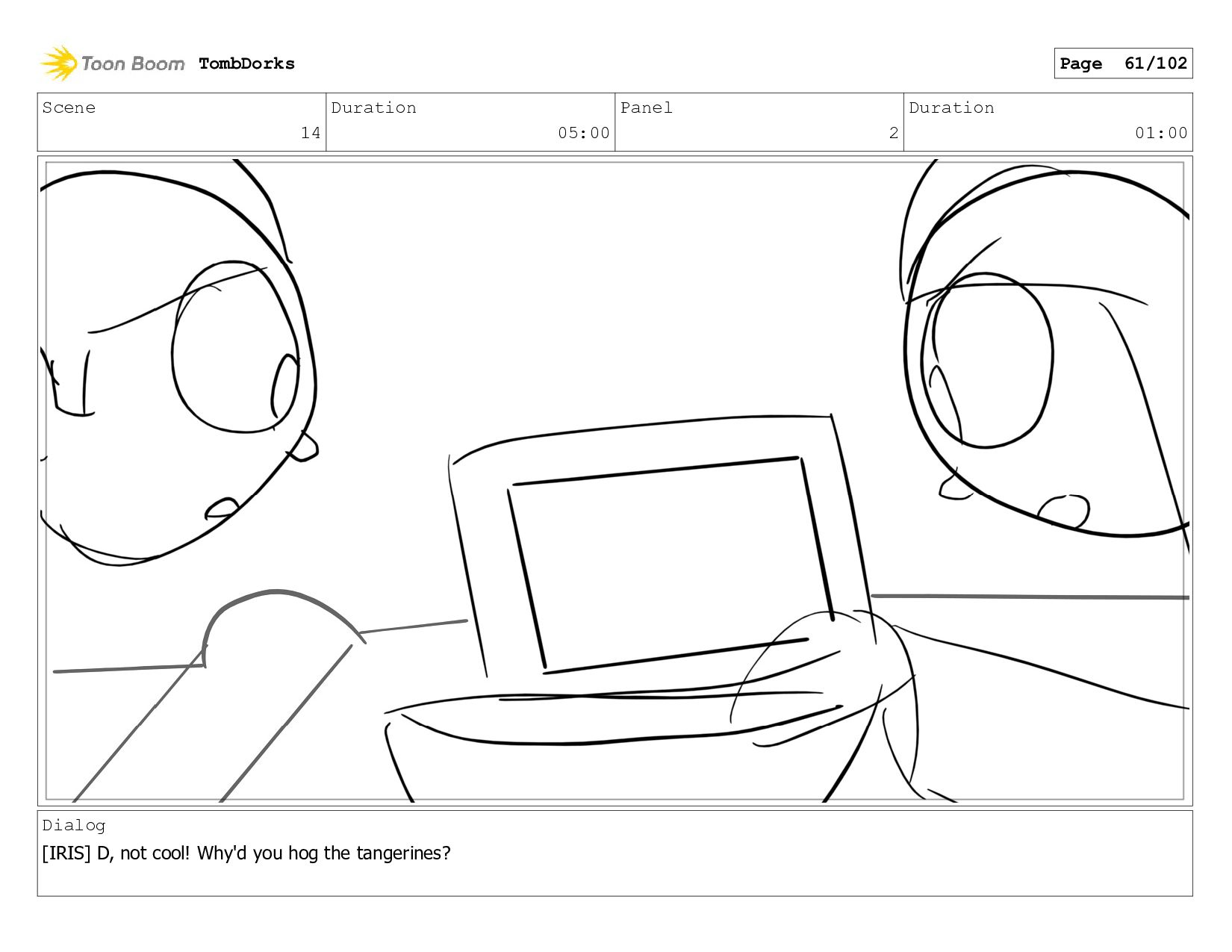 Toon Boom TombDorks

Page 61/102

| Scene | Duration | Panel | Duration |
|---|---|---|---|
| 14 | 05:00 | 2 | 01:00 |

Dialog

[IRIS] D, not cool! Why'd you hog the tangerines?