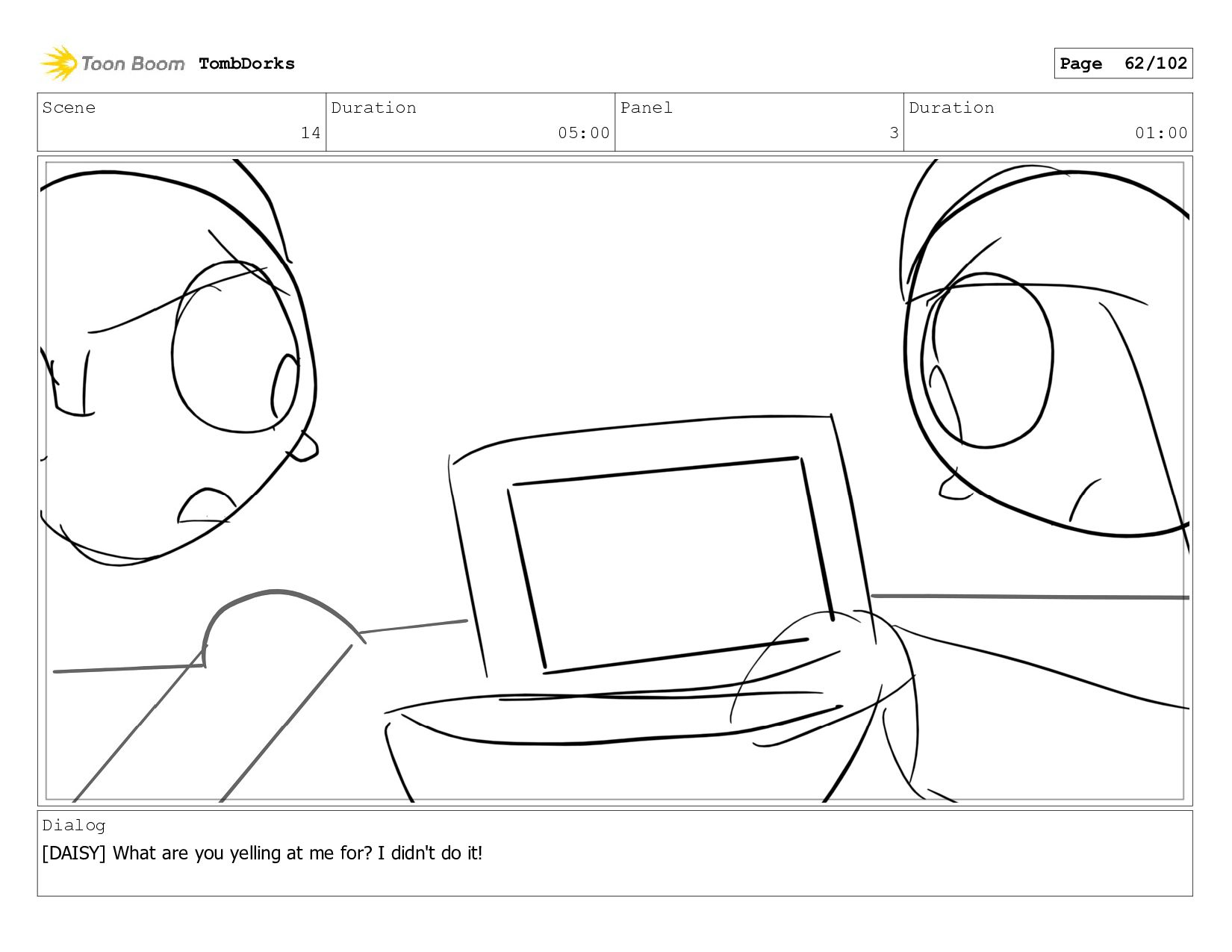 Toon Boom TombDorks

Page 62/102

| Scene | Duration | Panel | Duration |
|---|---|---|---|
| 14 | 05:00 | 3 | 01:00 |

Dialog
[DAISY] What are you yelling at me for? I didn't do it!