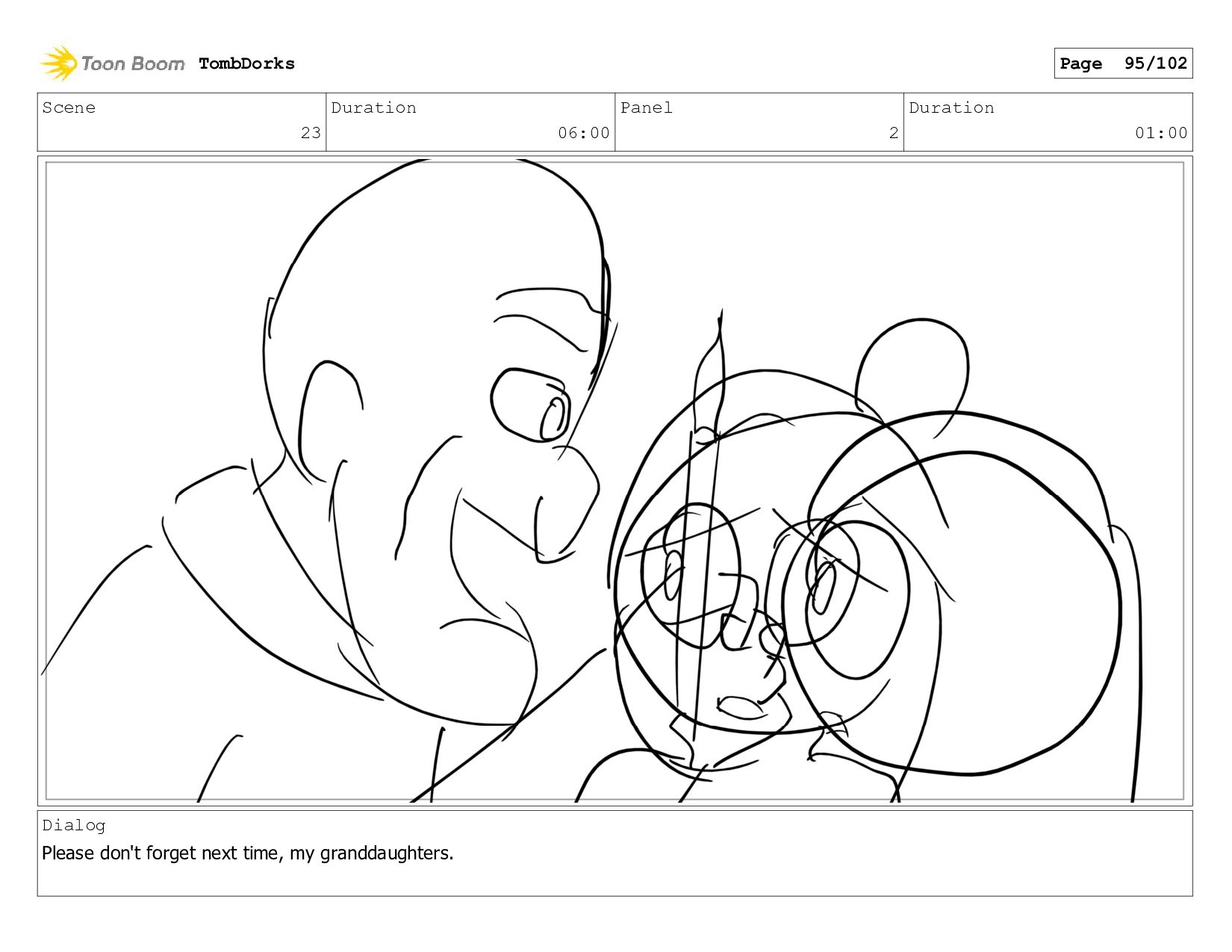 Toon Boom TombDorks

Page 95/102

| Scene | Duration | Panel | Duration |
|---|---|---|---|
| 23 | 06:00 | 2 | 01:00 |

Dialog
Please don't forget next time, my granddaughters.