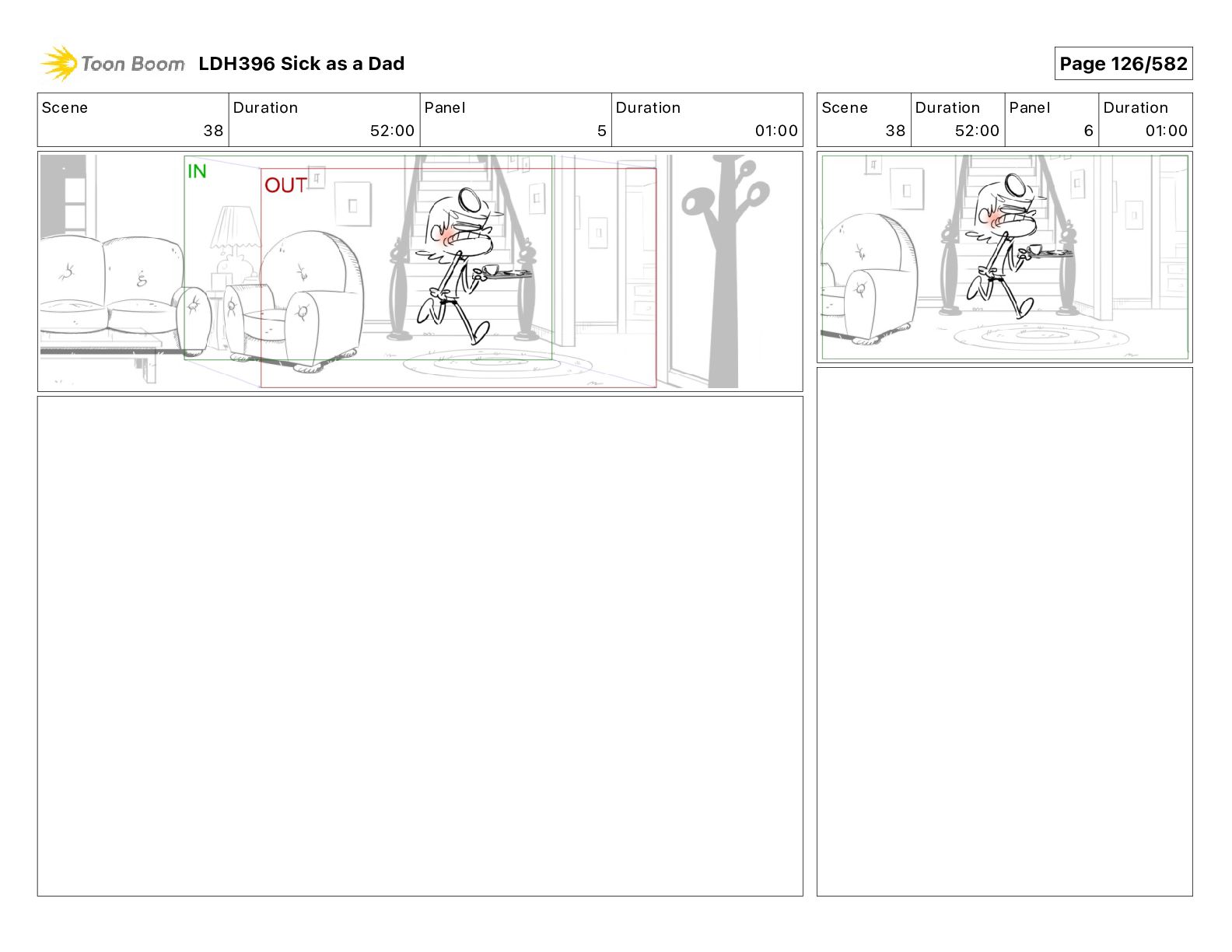 Toon Boom LDH396 Sick as a Dad

Page 126/582

| Scene | Duration | Panel | Duration |
|---|---|---|---|
| 38 | 52:00 | 5 | 01:00 |

IN

OUT

| Scene | Duration | Panel | Duration |
|---|---|---|---|
| 38 | 52:00 | 6 | 01:00 |