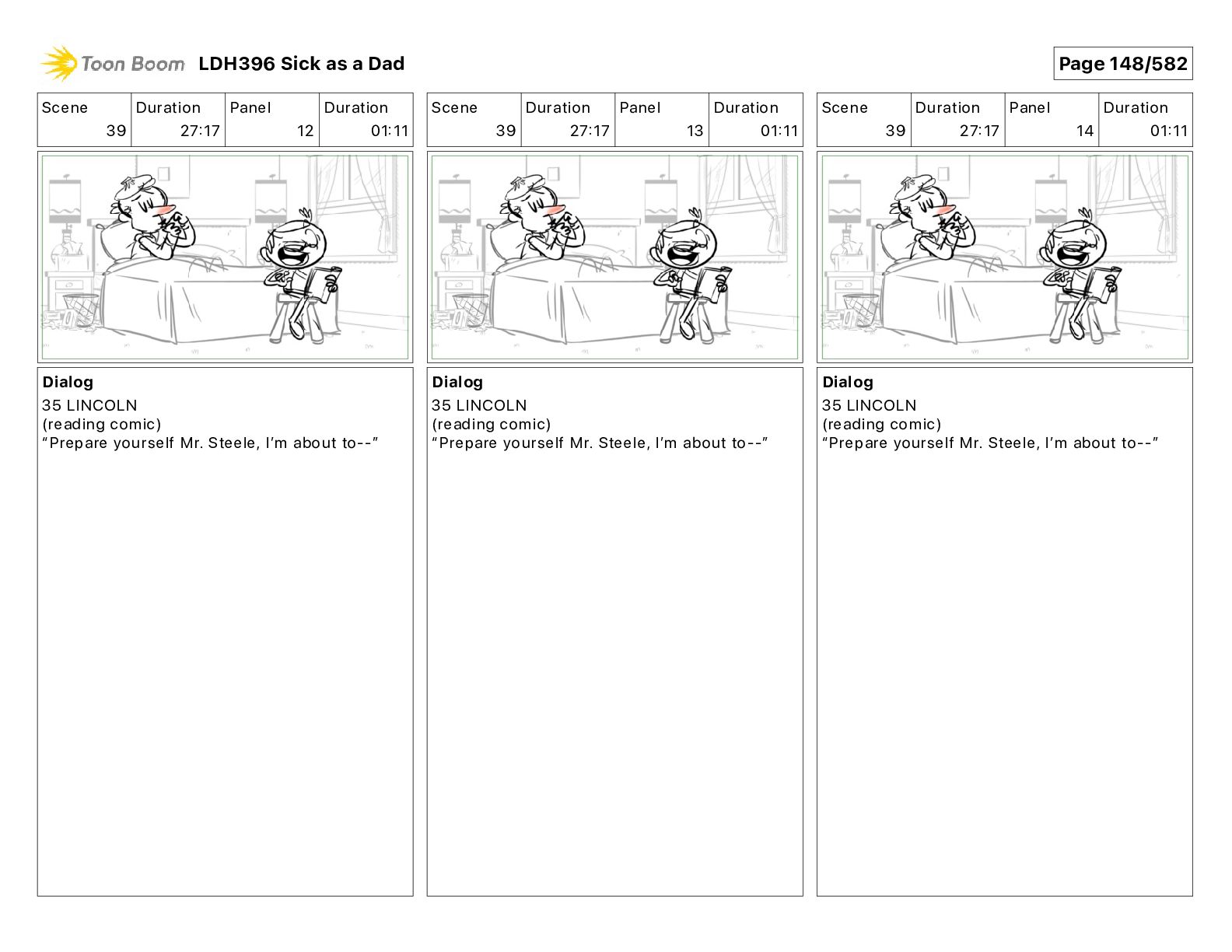 Toon Boom LDH396 Sick as a Dad

Page 148/582

| Scene | Duration | Panel | Duration |
|---|---|---|---|
| 39 | 27:17 | 12 | 01:11 |

Dialog
35 LINCOLN
(reading comic)
“Prepare yourself Mr. Steele, I’m about to--”

| Scene | Duration | Panel | Duration |
|---|---|---|---|
| 39 | 27:17 | 13 | 01:11 |

Dialog
35 LINCOLN
(reading comic)
“Prepare yourself Mr. Steele, I’m about to--”

| Scene | Duration | Panel | Duration |
|---|---|---|---|
| 39 | 27:17 | 14 | 01:11 |

Dialog
35 LINCOLN
(reading comic)
“Prepare yourself Mr. Steele, I’m about to--”