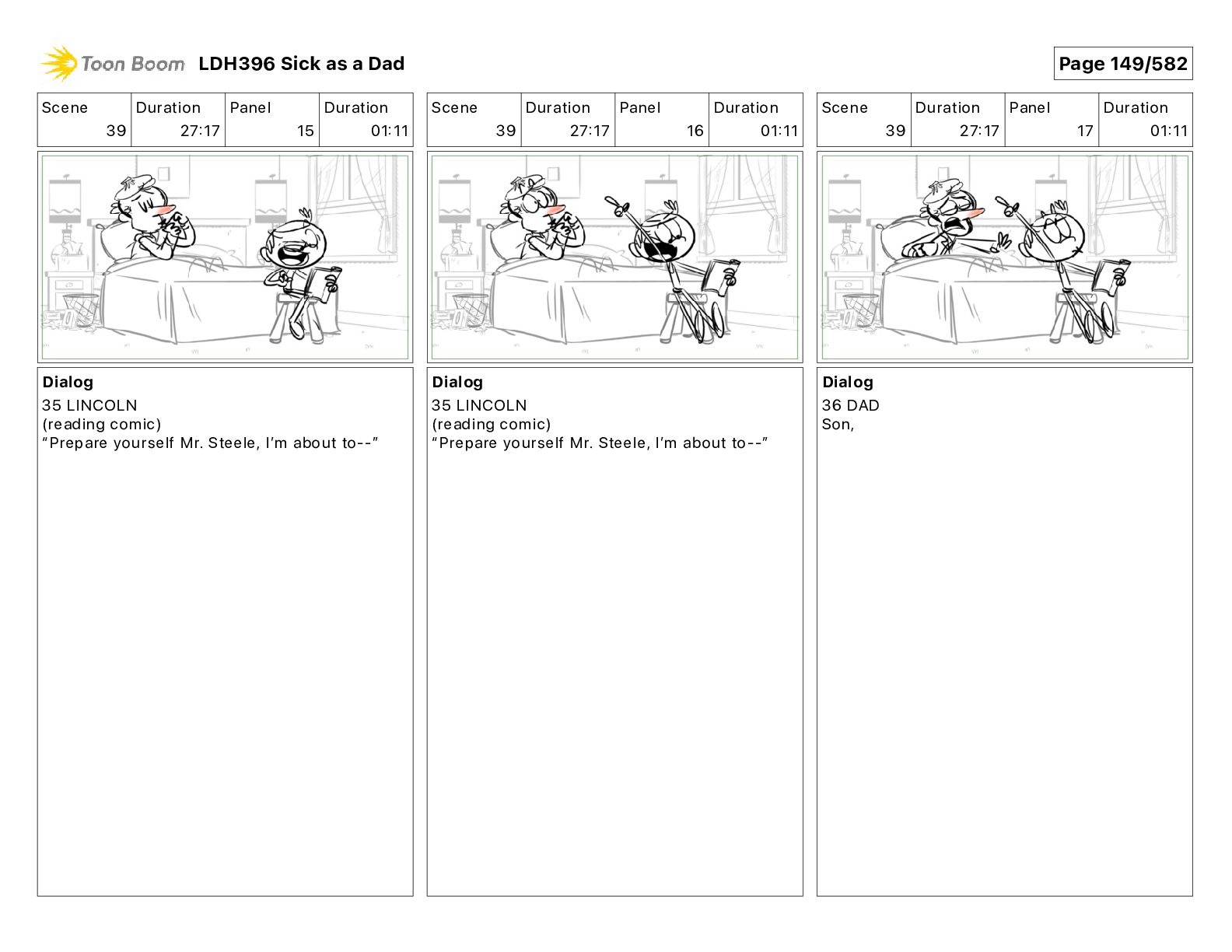 Toon Boom LDH396 Sick as a Dad

Page 149/582

| Scene | Duration | Panel | Duration |
|---|---|---|---|
| 39 | 27:17 | 15 | 01:11 |

Dialog
35 LINCOLN
(reading comic)
“Prepare yourself Mr. Steele, I’m about to--”

| Scene | Duration | Panel | Duration |
|---|---|---|---|
| 39 | 27:17 | 16 | 01:11 |

Dialog
35 LINCOLN
(reading comic)
“Prepare yourself Mr. Steele, I’m about to--”

| Scene | Duration | Panel | Duration |
|---|---|---|---|
| 39 | 27:17 | 17 | 01:11 |

Dialog
36 DAD
Son,