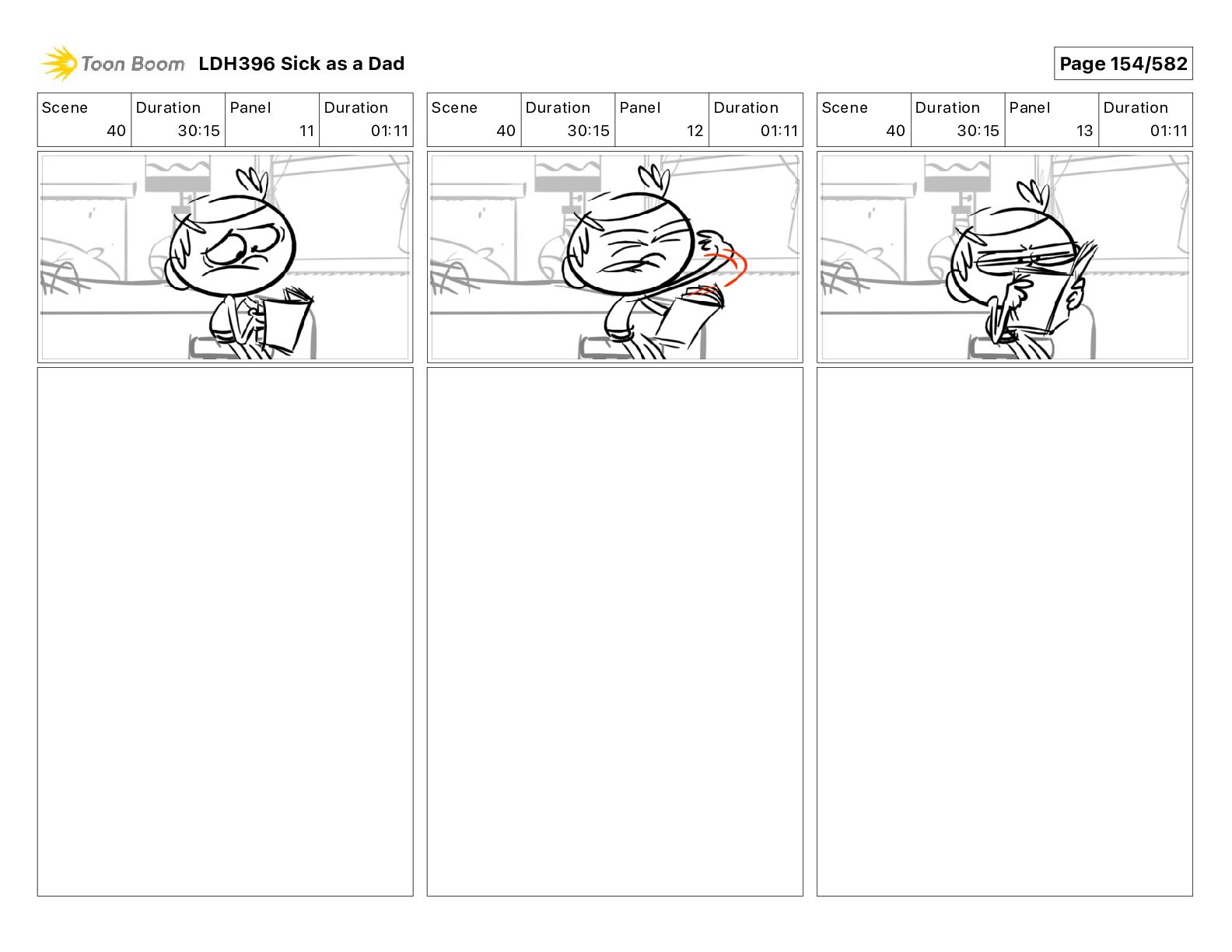 Toon Boom LDH396 Sick as a Dad

Page 154/582

| Scene | Duration | Panel | Duration |
|---|---|---|---|
| 40 | 30:15 | 11 | 01:11 |

| Scene | Duration | Panel | Duration |
|---|---|---|---|
| 40 | 30:15 | 12 | 01:11 |

| Scene | Duration | Panel | Duration |
|---|---|---|---|
| 40 | 30:15 | 13 | 01:11 |