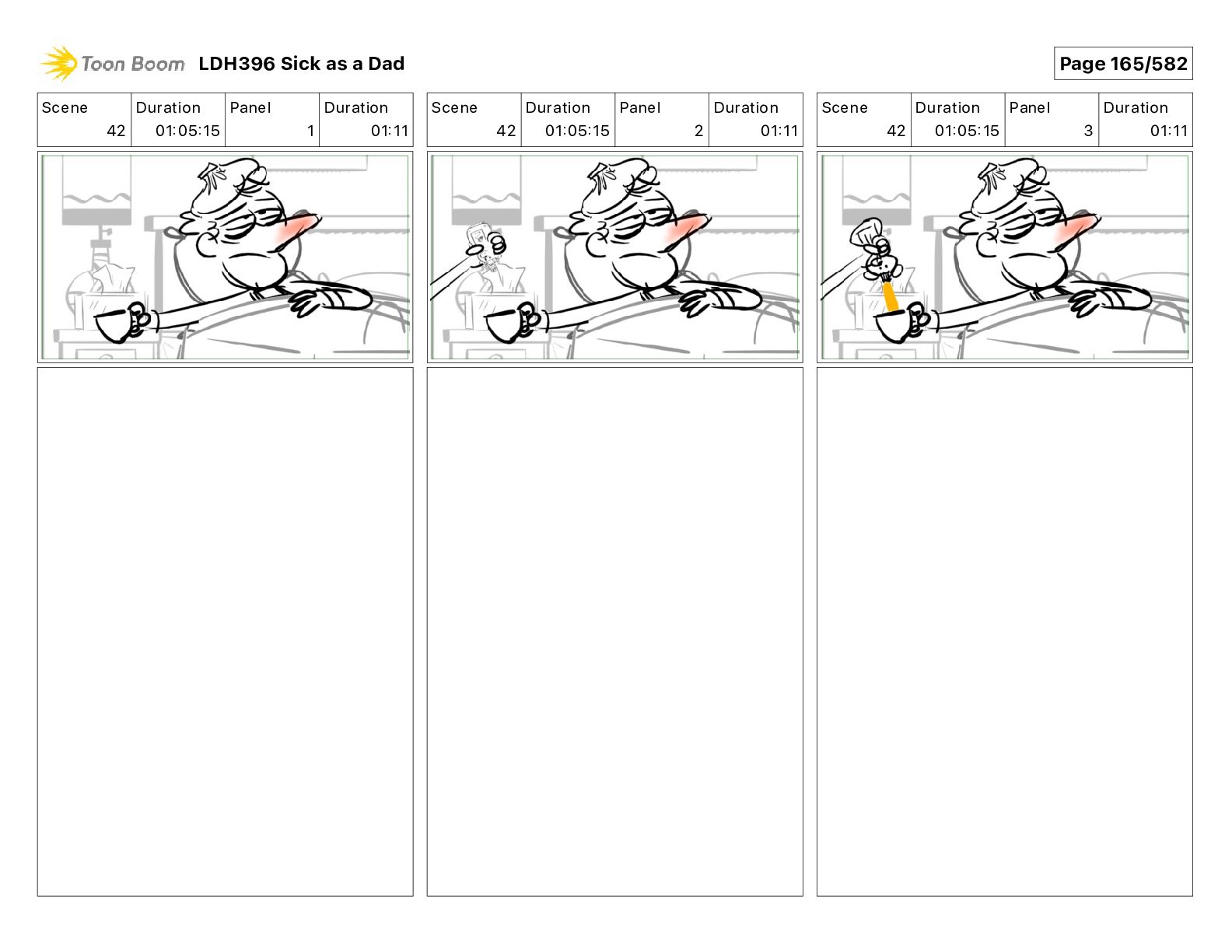 Toon Boom LDH396 Sick as a Dad

Page 165/582

| Scene | Duration | Panel | Duration |
|---|---|---|---|
| 42 | 01:05:15 | 1 | 01:11 |

| Scene | Duration | Panel | Duration |
|---|---|---|---|
| 42 | 01:05:15 | 2 | 01:11 |

| Scene | Duration | Panel | Duration |
|---|---|---|---|
| 42 | 01:05:15 | 3 | 01:11 |