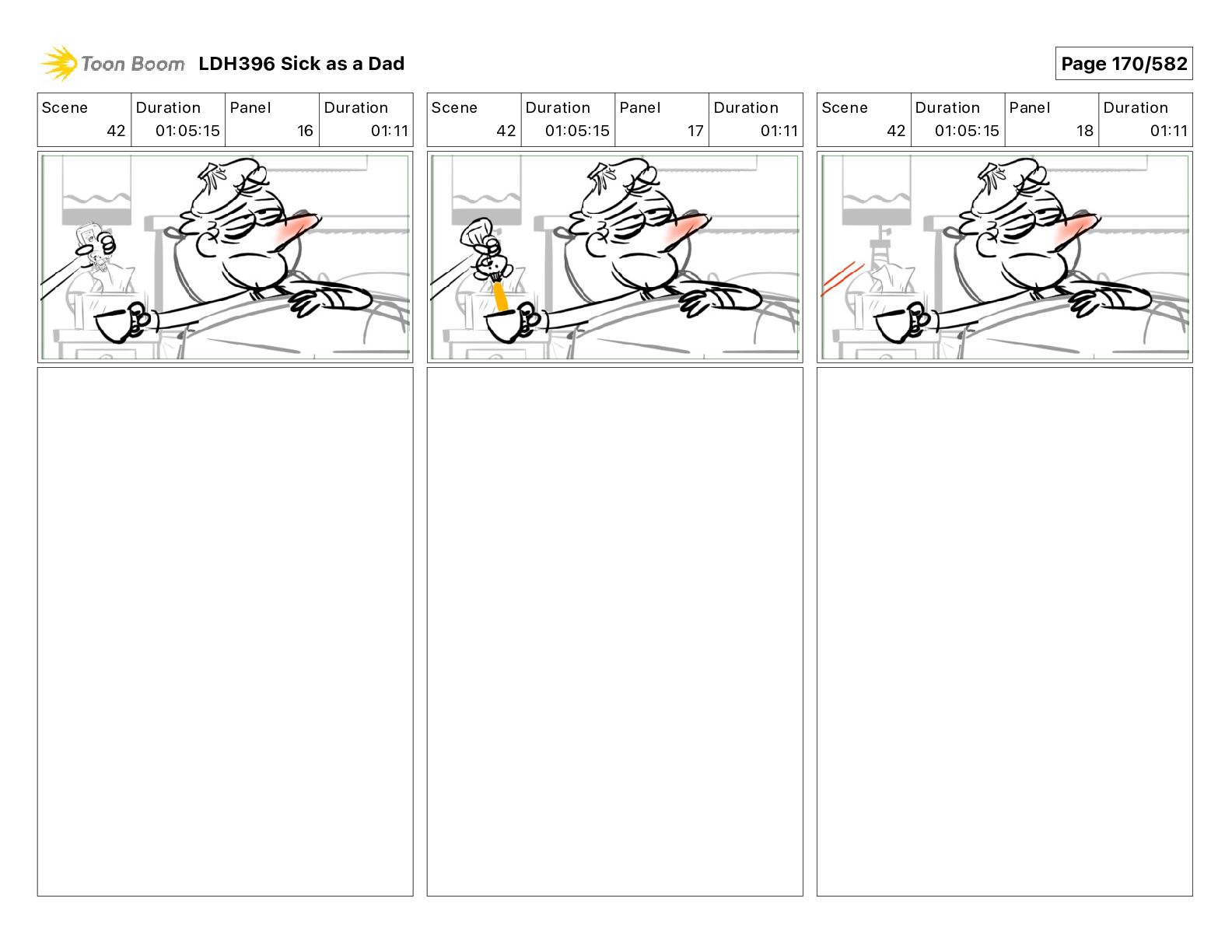 Toon Boom LDH396 Sick as a Dad

Page 170/582

| Scene | Duration | Panel | Duration |
|---|---|---|---|
| 42 | 01:05:15 | 16 | 01:11 |

| Scene | Duration | Panel | Duration |
|---|---|---|---|
| 42 | 01:05:15 | 17 | 01:11 |

| Scene | Duration | Panel | Duration |
|---|---|---|---|
| 42 | 01:05:15 | 18 | 01:11 |