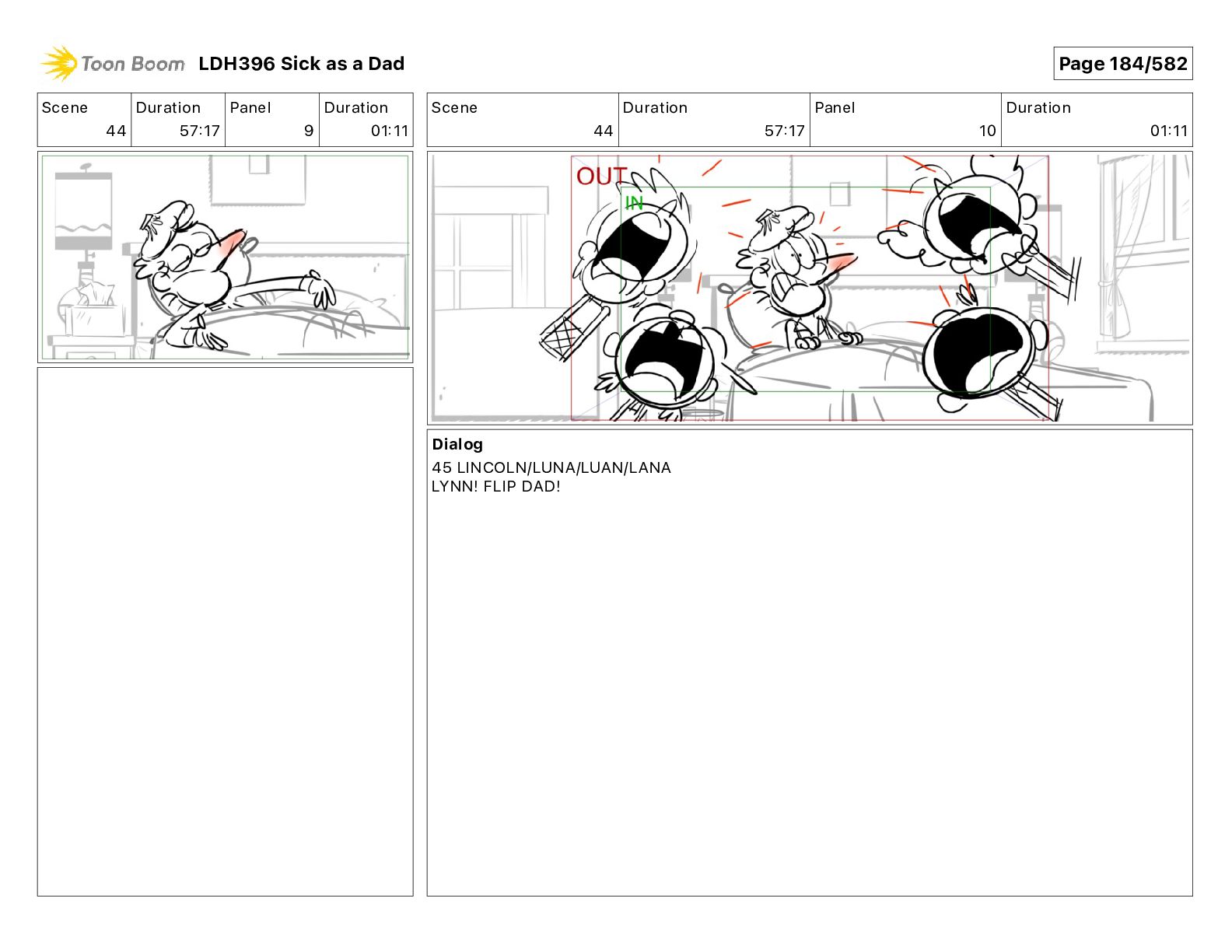 Toon Boom LDH396 Sick as a Dad

Page 184/582

| Scene | Duration | Panel | Duration |
|---|---|---|---|
| 44 | 57:17 | 9 | 01:11 |

| Scene | Duration | Panel | Duration |
|---|---|---|---|
| 44 | 57:17 | 10 | 01:11 |

OUT
IN

Dialog
45 LINCOLN/LUNA/LUAN/LANA
LYNN! FLIP DAD!