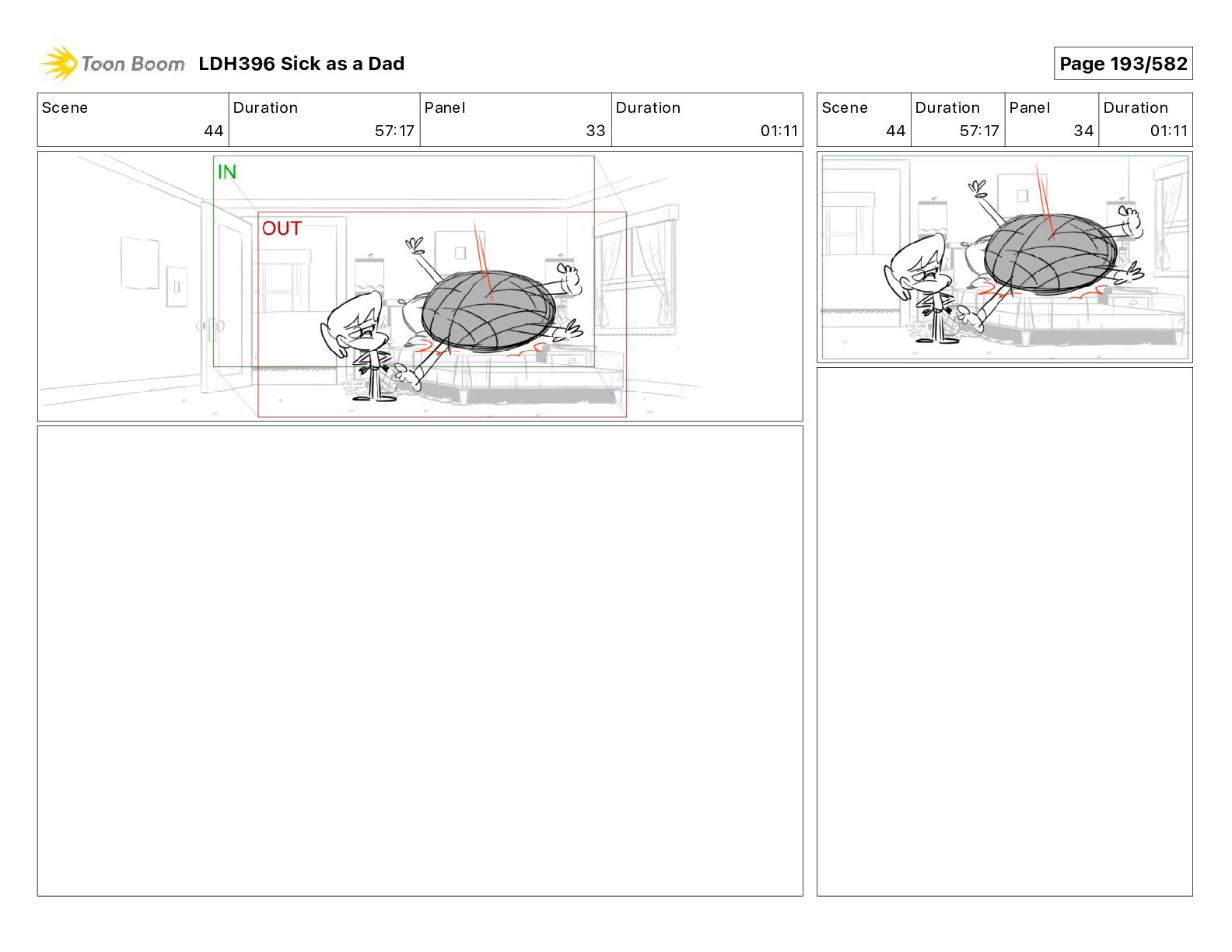 Toon Boom LDH396 Sick as a Dad

Page 193/582

| Scene | Duration | Panel | Duration |
|---|---|---|---|
| 44 | 57:17 | 33 | 01:11 |

IN

OUT

| Scene | Duration | Panel | Duration |
|---|---|---|---|
| 44 | 57:17 | 34 | 01:11 |