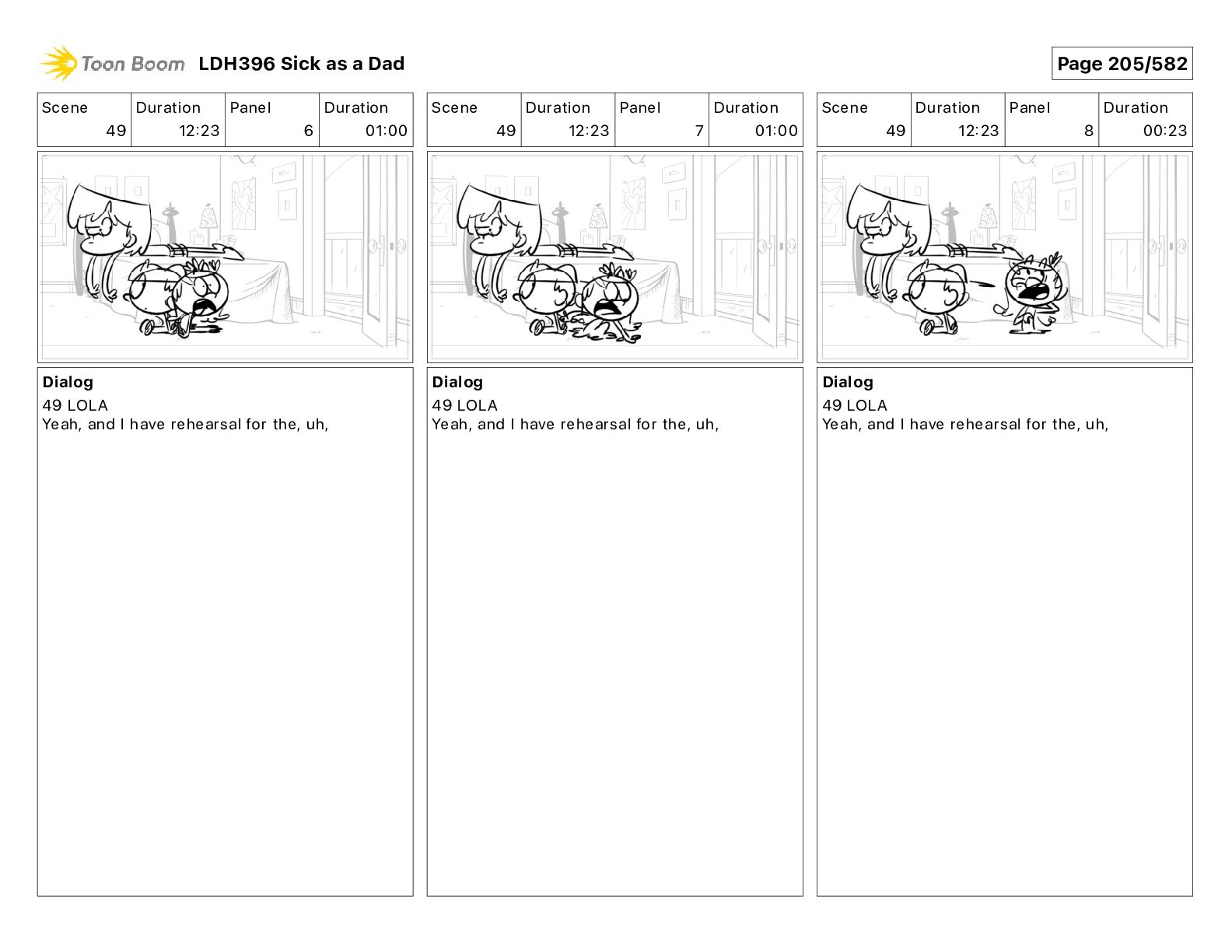 Toon Boom LDH396 Sick as a Dad

Page 205/582

| Scene | Duration | Panel | Duration |
|---|---|---|---|
| 49 | 12:23 | 6 | 01:00 |

Dialog
49 LOLA
Yeah, and I have rehearsal for the, uh,

| Scene | Duration | Panel | Duration |
|---|---|---|---|
| 49 | 12:23 | 7 | 01:00 |

Dialog
49 LOLA
Yeah, and I have rehearsal for the, uh,

| Scene | Duration | Panel | Duration |
|---|---|---|---|
| 49 | 12:23 | 8 | 00:23 |

Dialog
49 LOLA
Yeah, and I have rehearsal for the, uh,