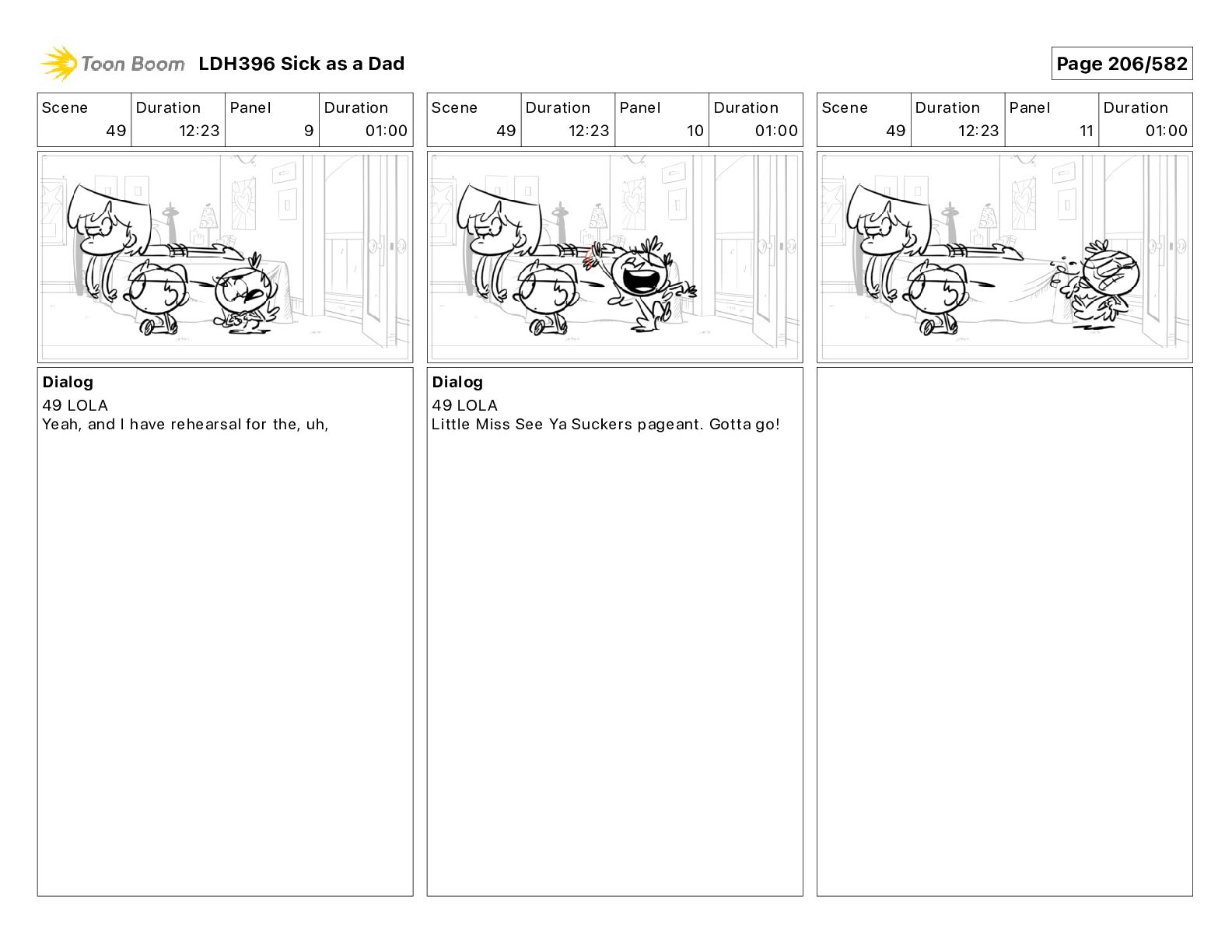 Toon Boom LDH396 Sick as a Dad

Page 206/582

| Scene | Duration | Panel | Duration |
|---|---|---|---|
| 49 | 12:23 | 9 | 01:00 |

Dialog
49 LOLA
Yeah, and I have rehearsal for the, uh,

| Scene | Duration | Panel | Duration |
|---|---|---|---|
| 49 | 12:23 | 10 | 01:00 |

Dialog
49 LOLA
Little Miss See Ya Suckers pageant. Gotta go!

| Scene | Duration | Panel | Duration |
|---|---|---|---|
| 49 | 12:23 | 11 | 01:00 |