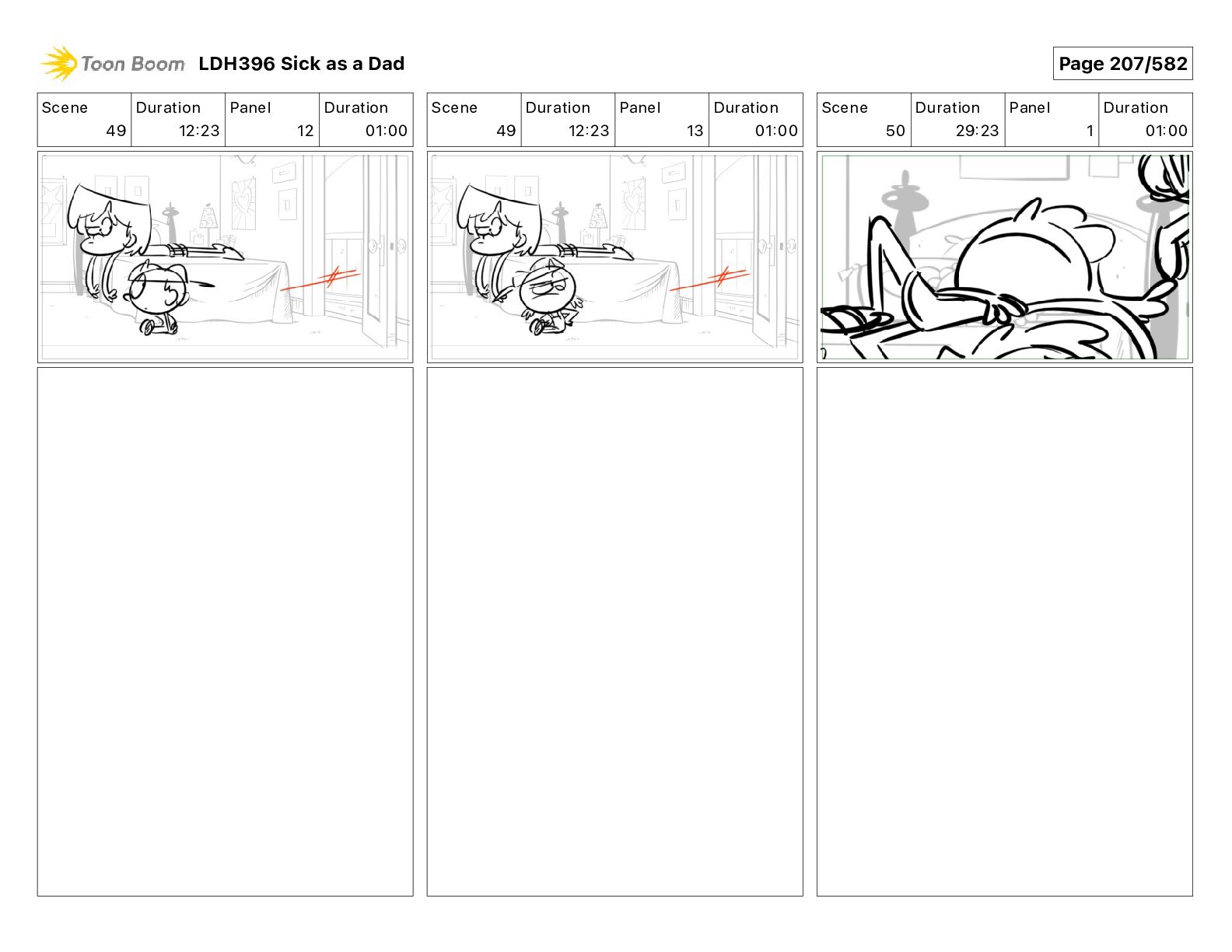 Toon Boom LDH396 Sick as a Dad

Page 207/582

| Scene | Duration | Panel | Duration |
|---|---|---|---|
| 49 | 12:23 | 12 | 01:00 |

| Scene | Duration | Panel | Duration |
|---|---|---|---|
| 49 | 12:23 | 13 | 01:00 |

| Scene | Duration | Panel | Duration |
|---|---|---|---|
| 50 | 29:23 | 1 | 01:00 |