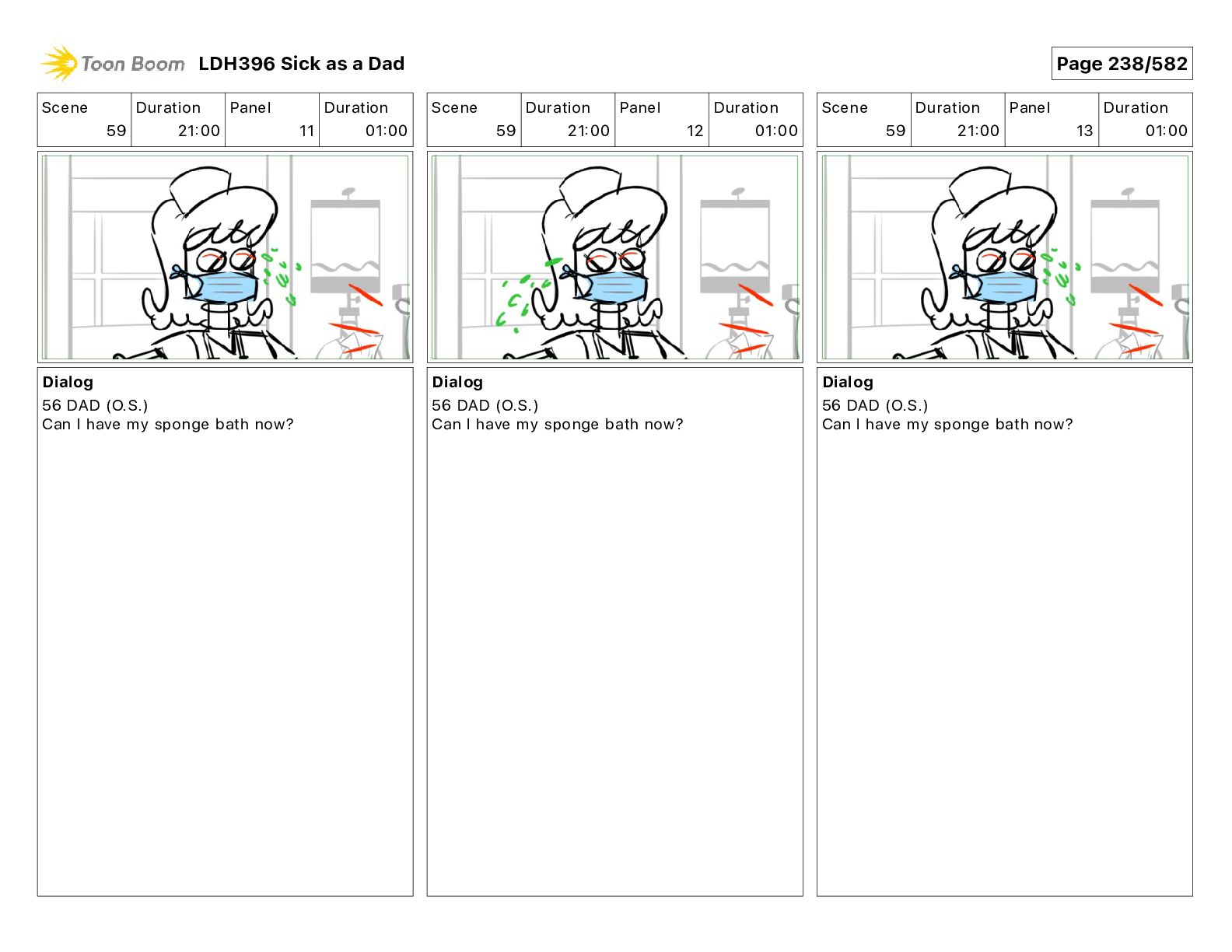 Toon Boom LDH396 Sick as a Dad

Page 238/582

| Scene | Duration | Panel | Duration |
|---|---|---|---|
| 59 | 21:00 | 11 | 01:00 |

Dialog
56 DAD (O.S.)
Can I have my sponge bath now?

| Scene | Duration | Panel | Duration |
|---|---|---|---|
| 59 | 21:00 | 12 | 01:00 |

Dialog
56 DAD (O.S.)
Can I have my sponge bath now?

| Scene | Duration | Panel | Duration |
|---|---|---|---|
| 59 | 21:00 | 13 | 01:00 |

Dialog
56 DAD (O.S.)
Can I have my sponge bath now?