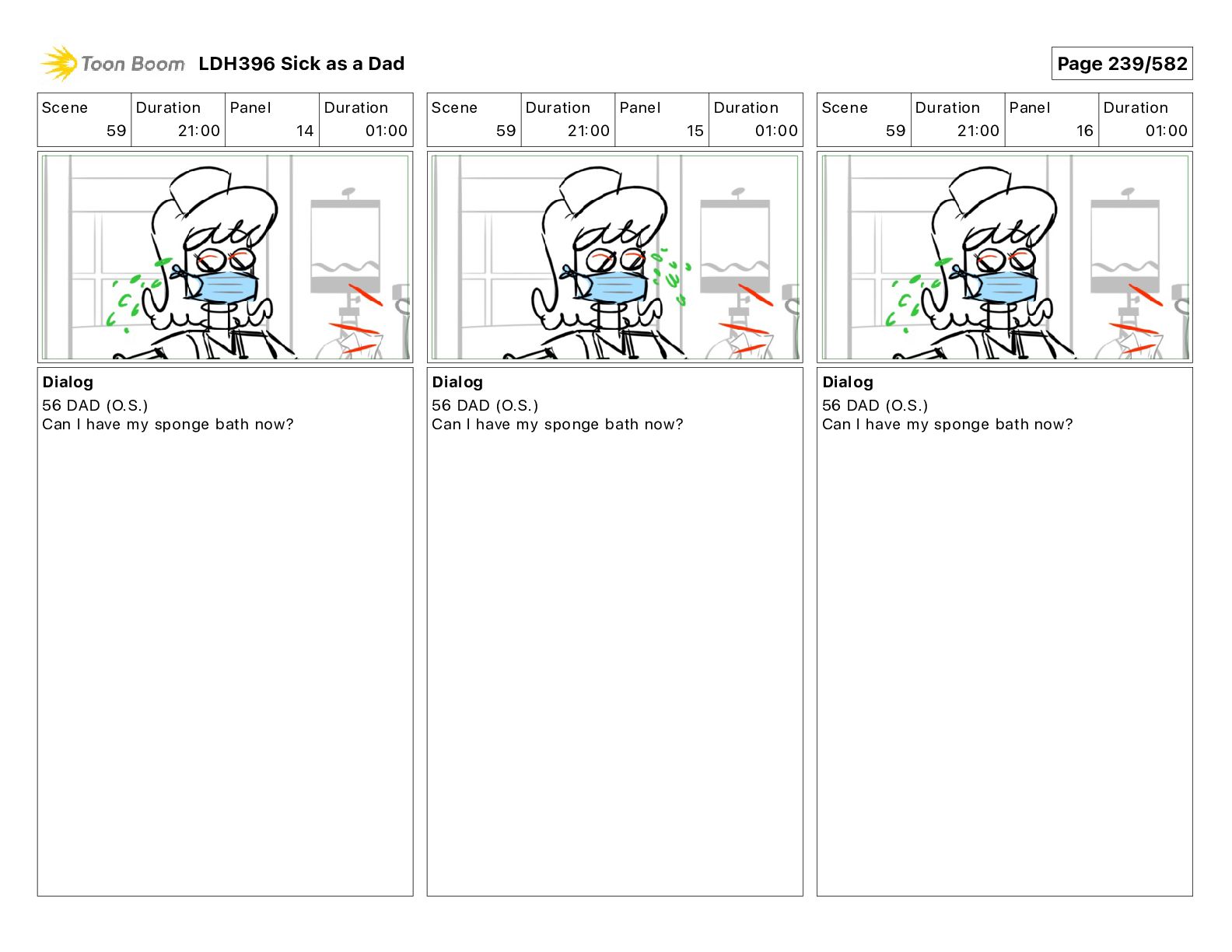 Toon Boom LDH396 Sick as a Dad

Page 239/582

| Scene | Duration | Panel | Duration |
|---|---|---|---|
| 59 | 21:00 | 14 | 01:00 |

Dialog
56 DAD (O.S.)
Can I have my sponge bath now?

| Scene | Duration | Panel | Duration |
|---|---|---|---|
| 59 | 21:00 | 15 | 01:00 |

Dialog
56 DAD (O.S.)
Can I have my sponge bath now?

| Scene | Duration | Panel | Duration |
|---|---|---|---|
| 59 | 21:00 | 16 | 01:00 |

Dialog
56 DAD (O.S.)
Can I have my sponge bath now?