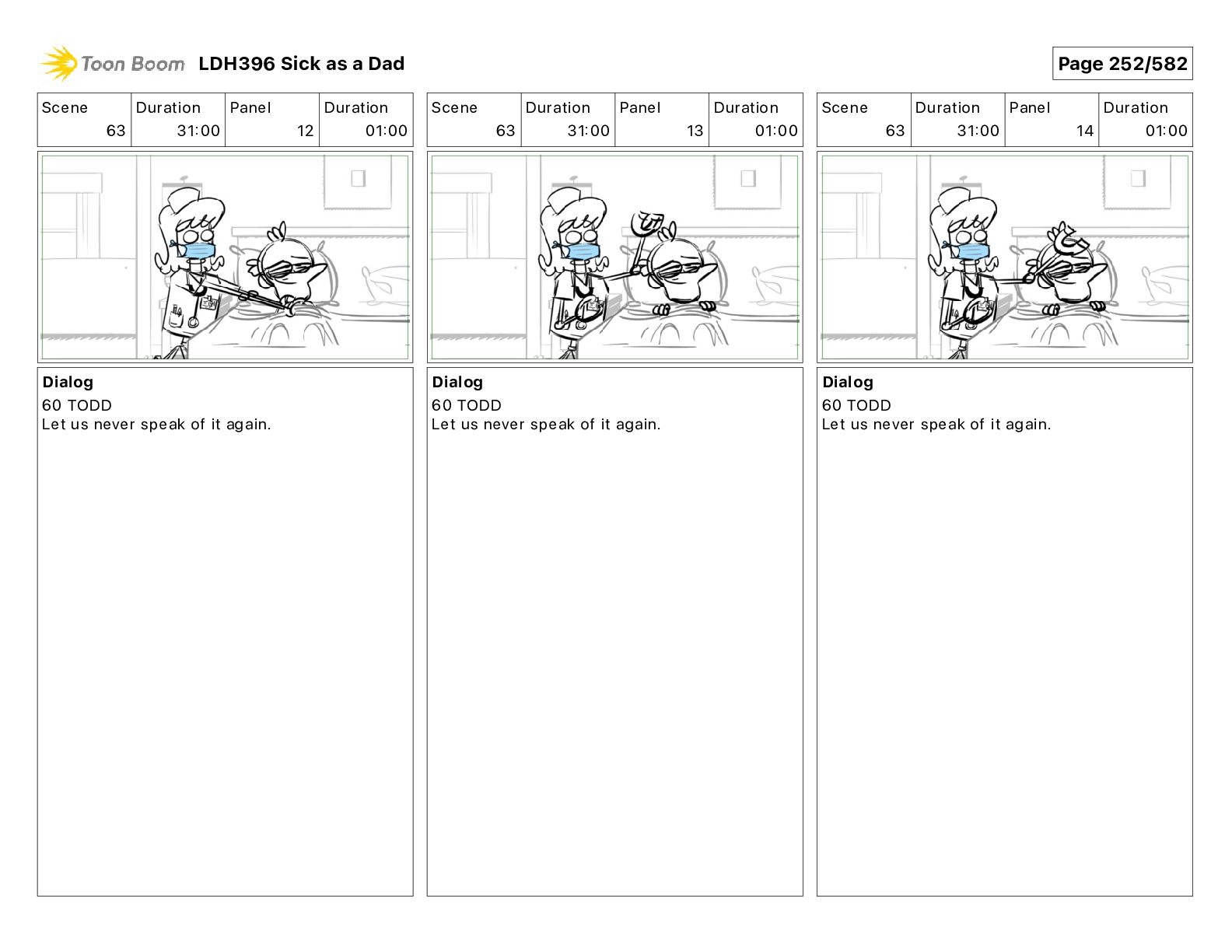 Toon Boom LDH396 Sick as a Dad

Page 252/582

| Scene | Duration | Panel | Duration |
|---|---|---|---|
| 63 | 31:00 | 12 | 01:00 |

Dialog
60 TODD
Let us never speak of it again.

| Scene | Duration | Panel | Duration |
|---|---|---|---|
| 63 | 31:00 | 13 | 01:00 |

Dialog
60 TODD
Let us never speak of it again.

| Scene | Duration | Panel | Duration |
|---|---|---|---|
| 63 | 31:00 | 14 | 01:00 |

Dialog
60 TODD
Let us never speak of it again.